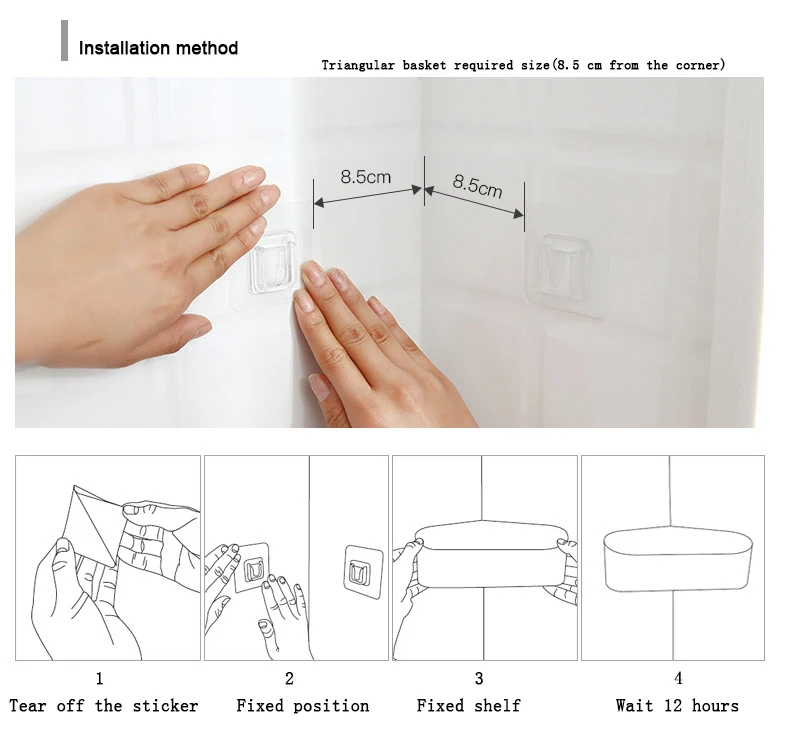 Installation method

Triangular basket required size(8.5 cm from the corner)

8.5cm

8.5cm

1
Tear off the sticker

2
Fixed position

3
Fixed shelf

4
Wait 12 hours