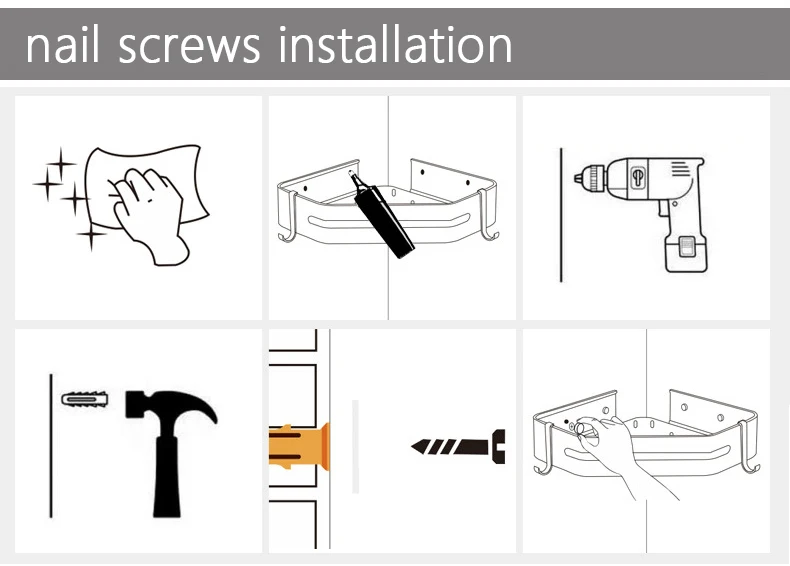 nail screws installation