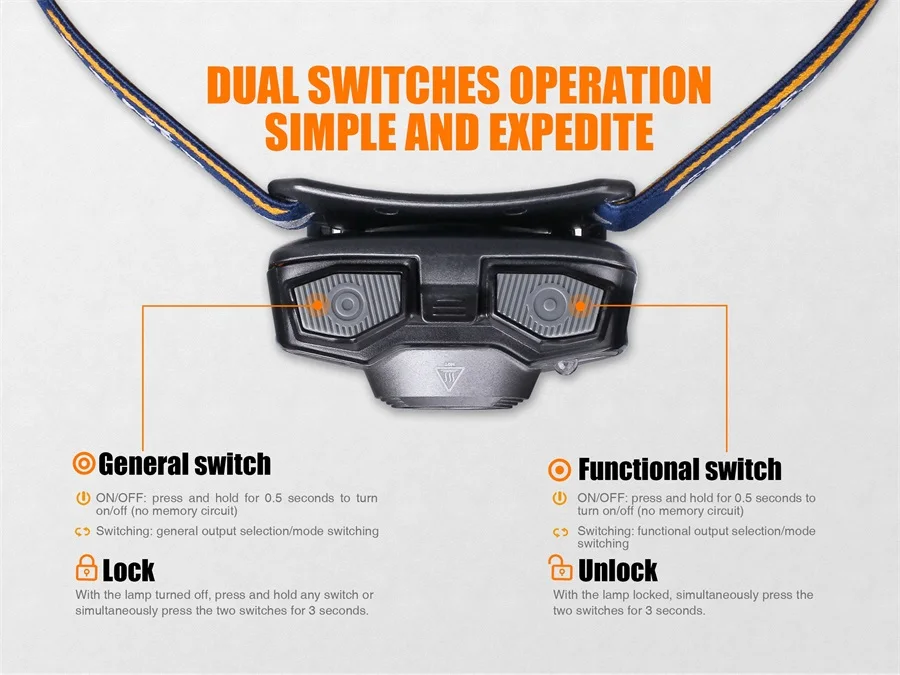 DUAL SWITCHES OPERATION
SIMPLE AND EXPEDITE

General switch

ON/OFF: press and hold for 0.5 seconds to turn on/off (no memory circuit)

Switching: general output selection/mode switching

Lock

With the lamp turned off, press and hold any switch or simultaneously press the two switches for 3 seconds.

Functional switch

ON/OFF: press and hold for 0.5 seconds to turn on/off (no memory circuit)

Switching: functional output selection/mode switching

Unlock

With the lamp locked, simultaneously press the two switches for 3 seconds.