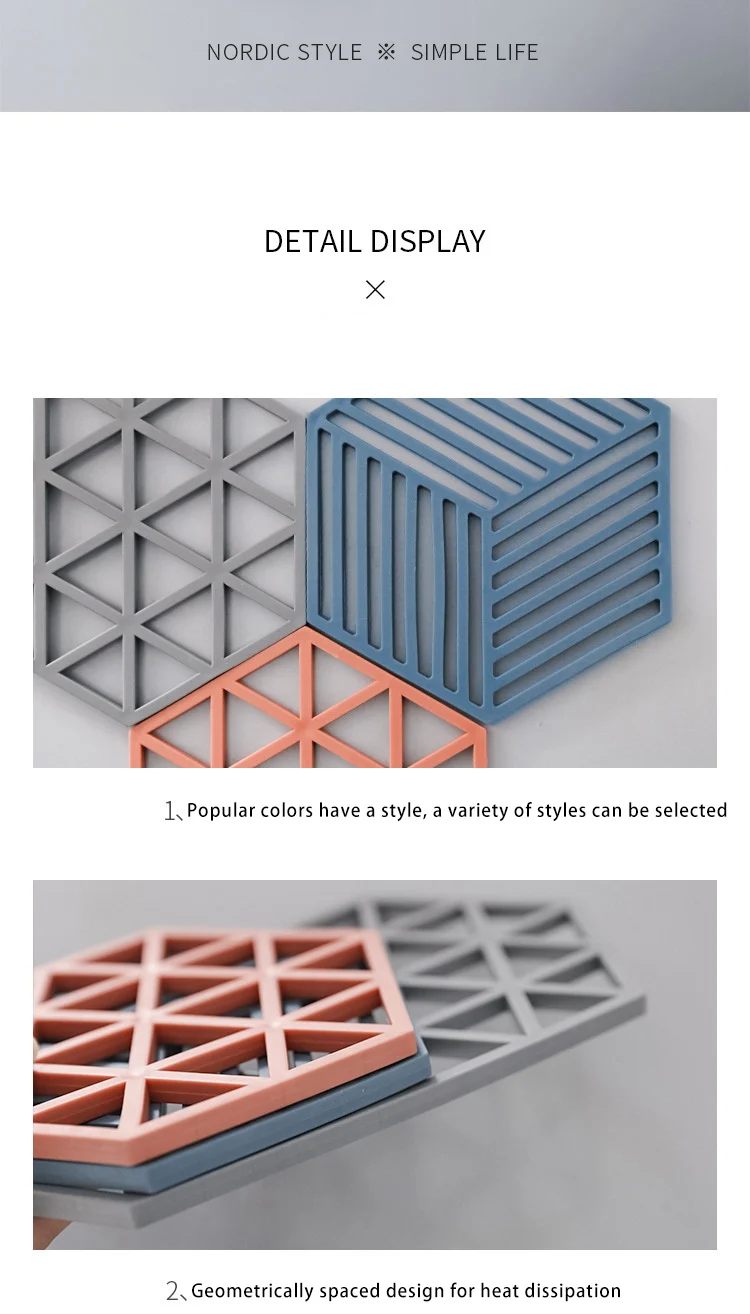 NORDIC STYLE ※ SIMPLE LIFE

DETAIL DISPLAY

×

1、Popular colors have a style, a variety of styles can be selected

2、Geometrically spaced design for heat dissipation