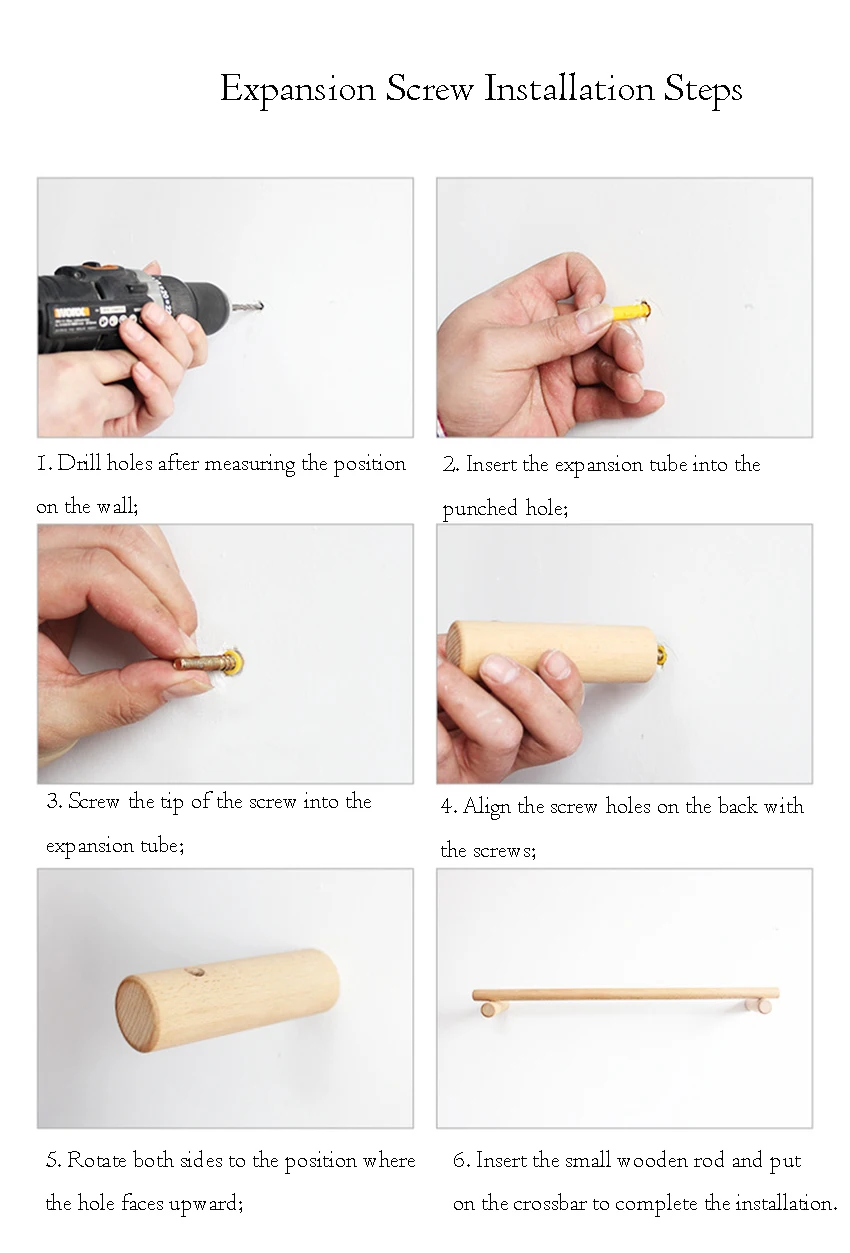 Expansion Screw Installation Steps

WORX

1. Drill holes after measuring the position on the wall;

2. Insert the expansion tube into the punched hole;

3. Screw the tip of the screw into the expansion tube;

4. Align the screw holes on the back with the screws;

5. Rotate both sides to the position where the hole faces upward;

6. Insert the small wooden rod and put on the crossbar to complete the installation.