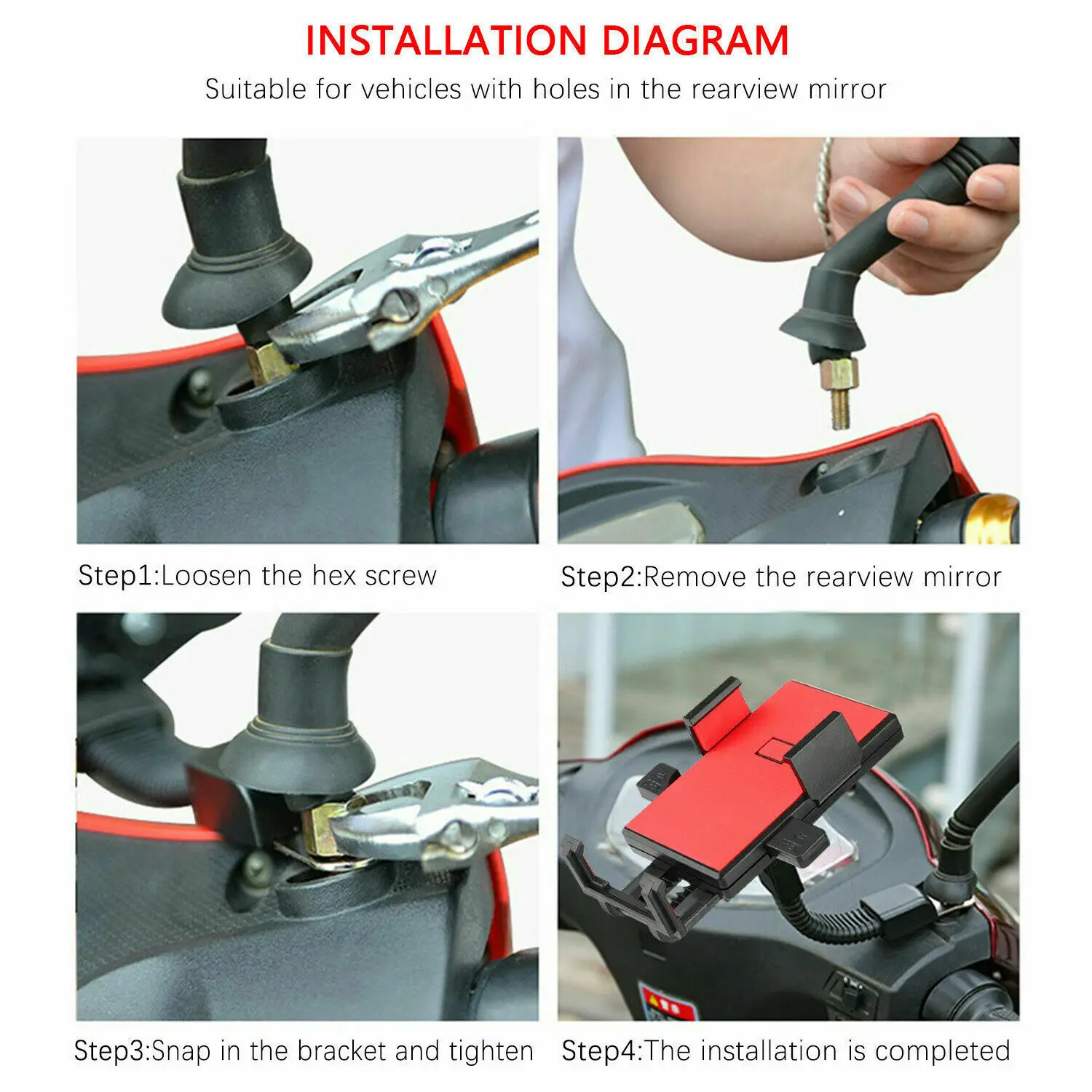 INSTALLATION DIAGRAM

Suitable for vehicles with holes in the rearview mirror

Step1:Loosen the hex screw

Step2:Remove the rearview mirror

Step3:Snap in the bracket and tighten

Step4:The installation is completed