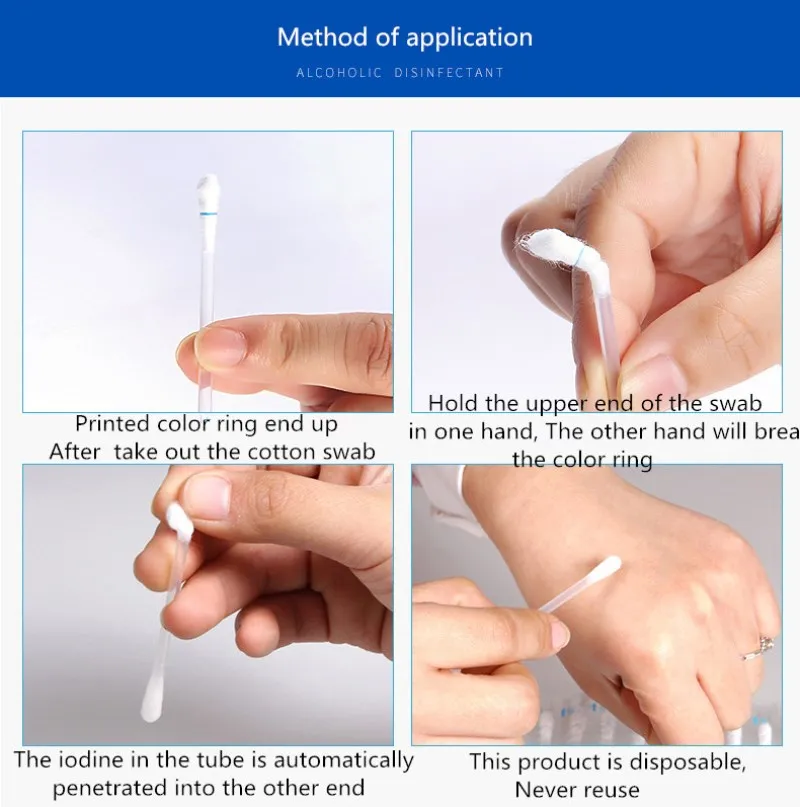 Method of application

ALCOHOLIC DISINFECTANT

Printed color ring end up
After take out the cotton swab

Hold the upper end of the swab in one hand, The other hand will brea the color ring

The iodine in the tube is automatically penetrated into the other end

This product is disposable,
Never reuse