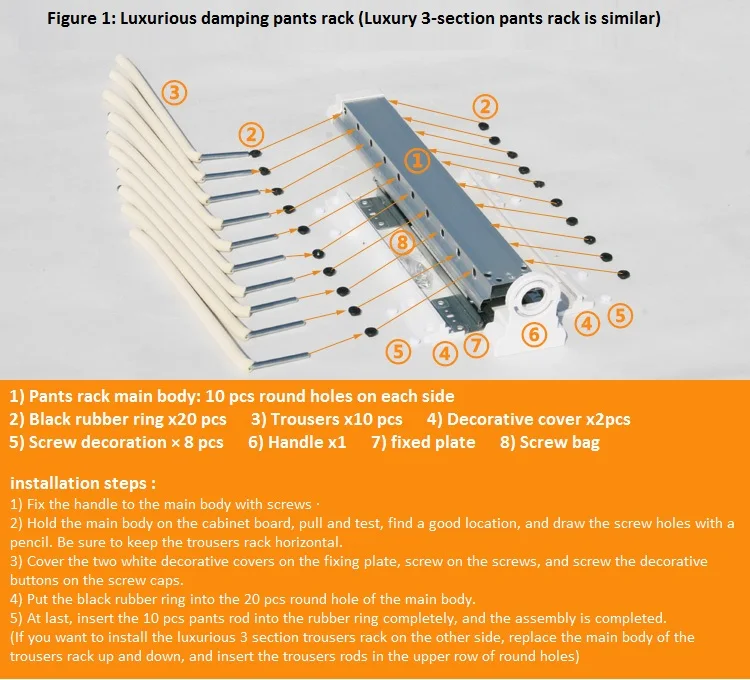 Figure 1: Luxurious damping pants rack (Luxury 3-section pants rack is similar)

3

2

2

1

8

5 4 7 6 4 5

1) Pants rack main body: 10 pcs round holes on each side
2) Black rubber ring x20 pcs 3) Trousers x10 pcs 4) Decorative cover x2pcs
5) Screw decoration × 8 pcs 6) Handle x1 7) fixed plate 8) Screw bag

installation steps :
1) Fix the handle to the main body with screws ·
2) Hold the main body on the cabinet board, pull and test, find a good location, and draw the screw holes with a pencil. Be sure to keep the trousers rack horizontal.
3) Cover the two white decorative covers on the fixing plate, screw on the screws, and screw the decorative buttons on the screw caps.
4) Put the black rubber ring into the 20 pcs round hole of the main body.
5) At last, insert the 10 pcs pants rod into the rubber ring completely, and the assembly is completed.
(If you want to install the luxurious 3 section trousers rack on the other side, replace the main body of the trousers rack up and down, and insert the trousers rods in the upper row of round holes)