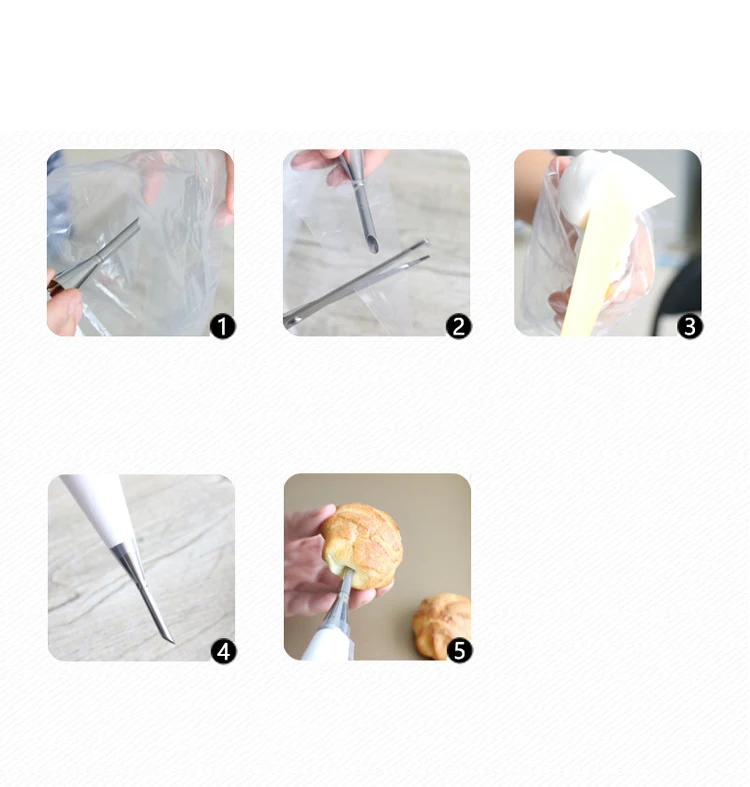 1

2

3

4

5