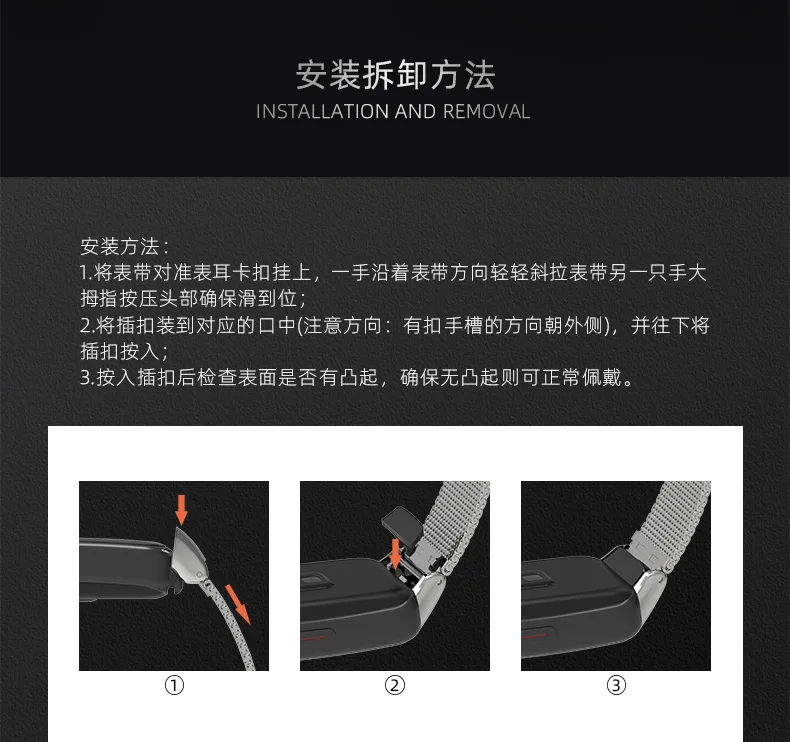 安装拆卸方法
INSTALLATION AND REMOVAL

安装方法：
1.将表带对准表耳卡扣挂上，一手沿着表带方向轻轻斜拉表带另一只手大拇指按压头部确保滑到位；
2.将插扣装到对应的口中(注意方向：有扣手槽的方向朝外侧)，并往下将插扣按入；
3.按入插扣后检查表面是否有凸起，确保无凸起则可正常佩戴。

①

②

③