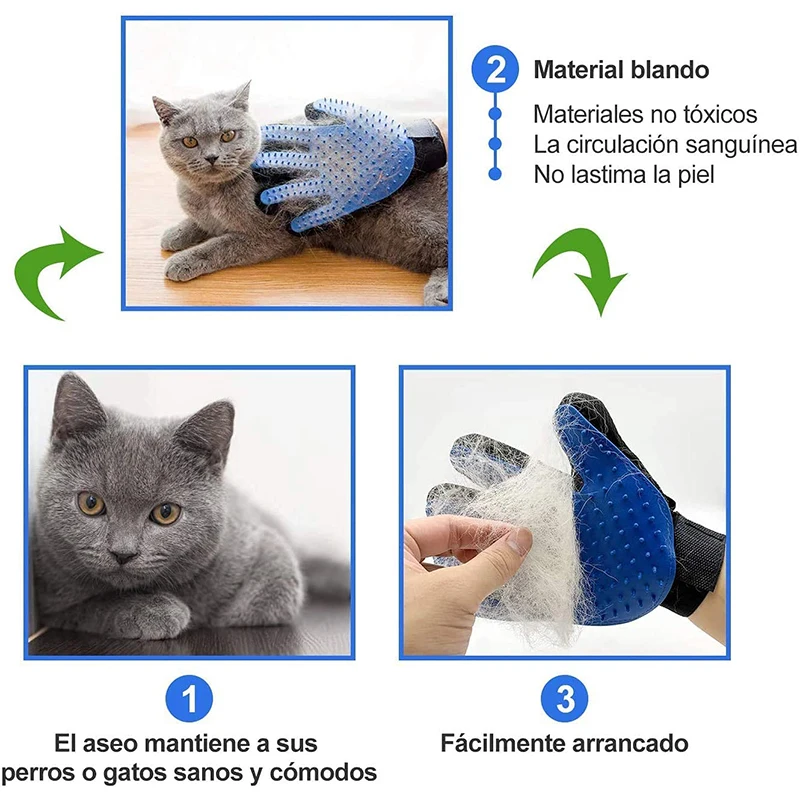 2

Material blando

Materiales no tóxicos

La circulación sanguínea

No lastima la piel

1

El aseo mantiene a sus perros o gatos sanos y cómodos

3

Fácilmente arrancado