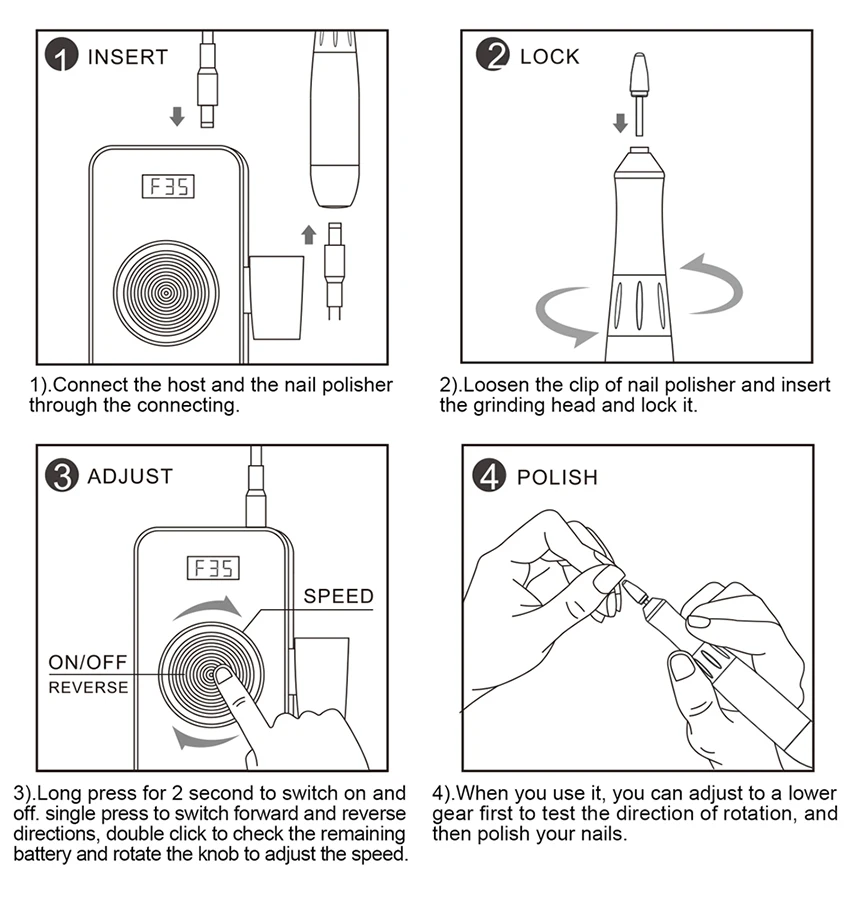 1 INSERT

F35

1).Connect the host and the nail polisher through the connecting.

2 LOCK

2).Loosen the clip of nail polisher and insert the grinding head and lock it.

3 ADJUST

F35

SPEED

ON/OFF

REVERSE

3).Long press for 2 second to switch on and off. single press to switch forward and reverse directions, double click to check the remaining battery and rotate the knob to adjust the speed.

4 POLISH

4).When you use it, you can adjust to a lower gear first to test the direction of rotation, and then polish your nails.