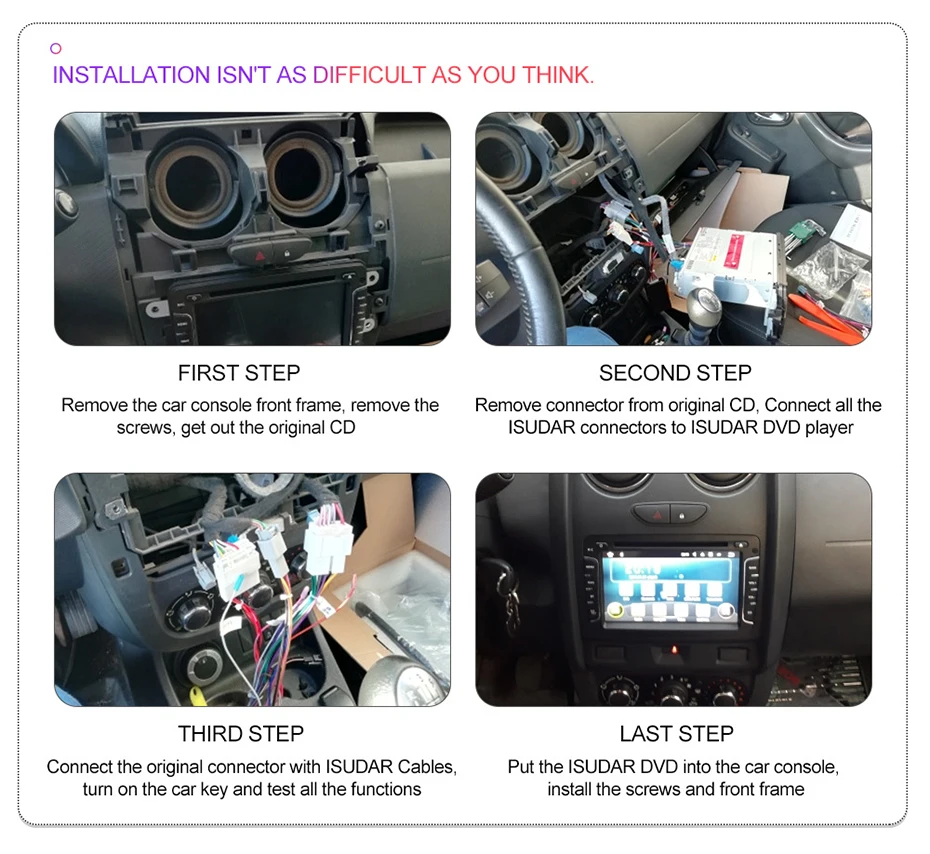 INSTALLATION ISN'T AS DIFFICULT AS YOU THINK.

FIRST STEP
Remove the car console front frame, remove the screws, get out the original CD

SECOND STEP
Remove connector from original CD, Connect all the ISUDAR connectors to ISUDAR DVD player

THIRD STEP
Connect the original connector with ISUDAR Cables, turn on the car key and test all the functions

LAST STEP
Put the ISUDAR DVD into the car console, install the screws and front frame