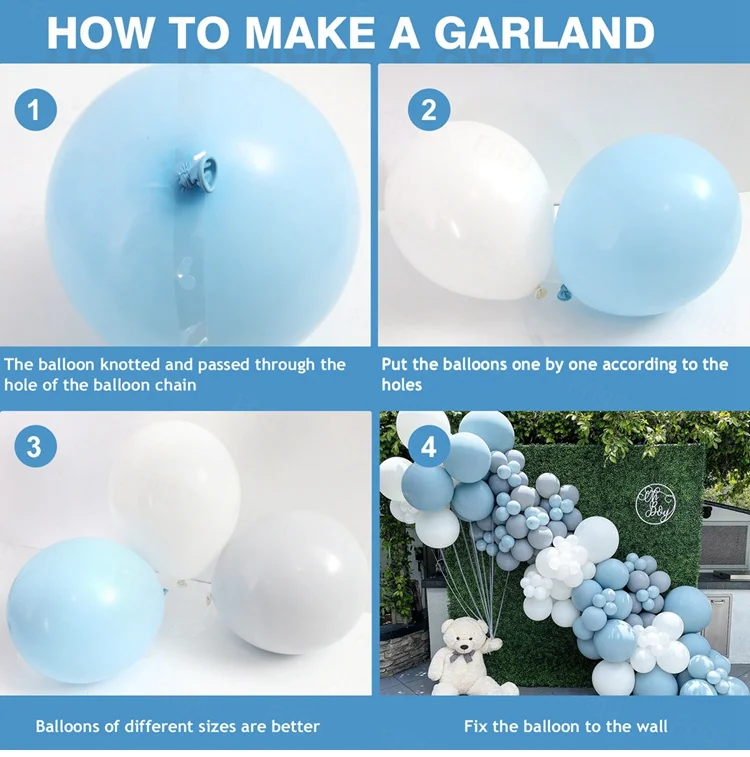 HOW TO MAKE A GARLAND

1

The balloon knotted and passed through the hole of the balloon chain

2

Put the balloons one by one according to the holes

3

Balloons of different sizes are better

4

Oh Boy

Fix the balloon to the wall