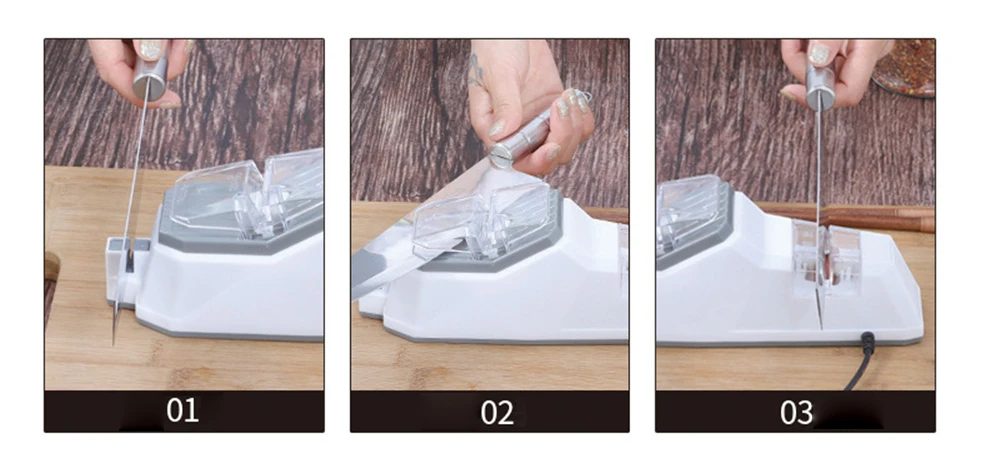 01

02

03