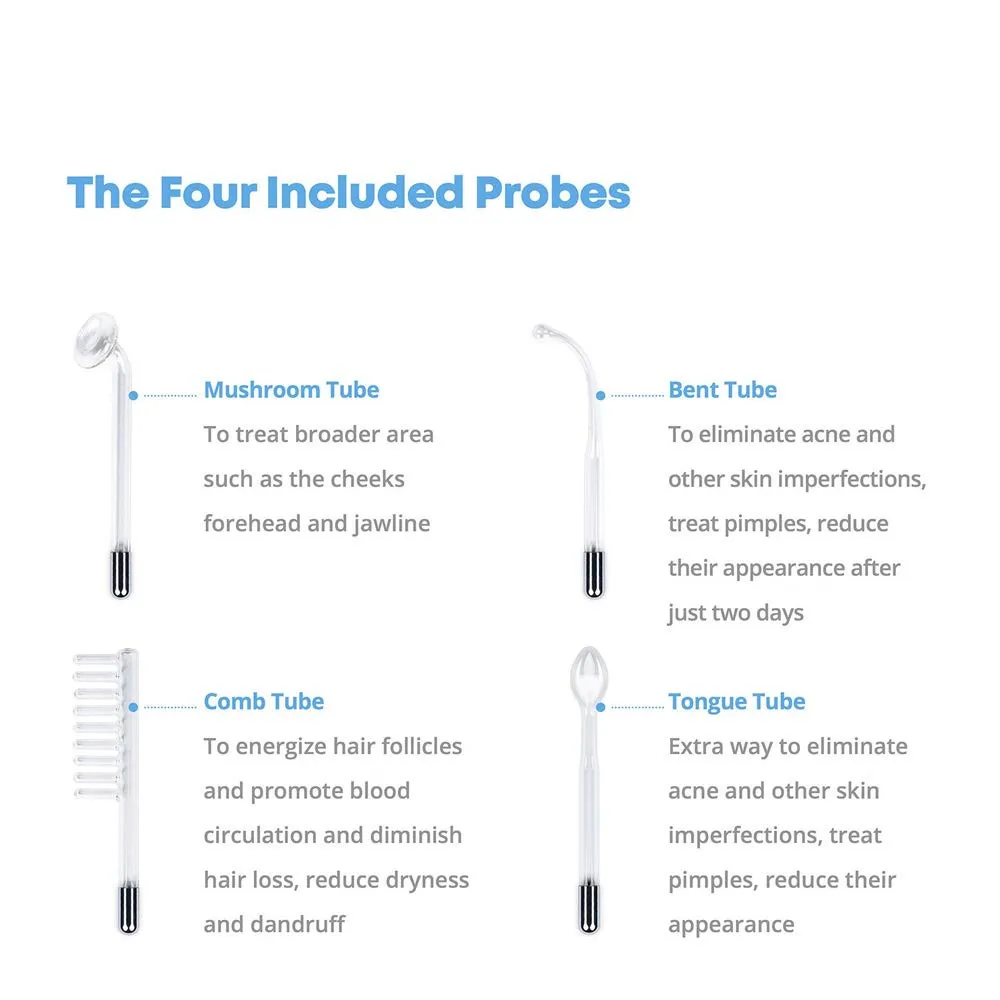 The Four Included Probes

Mushroom Tube
To treat broader area such as the cheeks forehead and jawline

Bent Tube
To eliminate acne and other skin imperfections, treat pimples, reduce their appearance after just two days

Comb Tube
To energize hair follicles and promote blood circulation and diminish hair loss, reduce dryness and dandruff

Tongue Tube
Extra way to eliminate acne and other skin imperfections, treat pimples, reduce their appearance