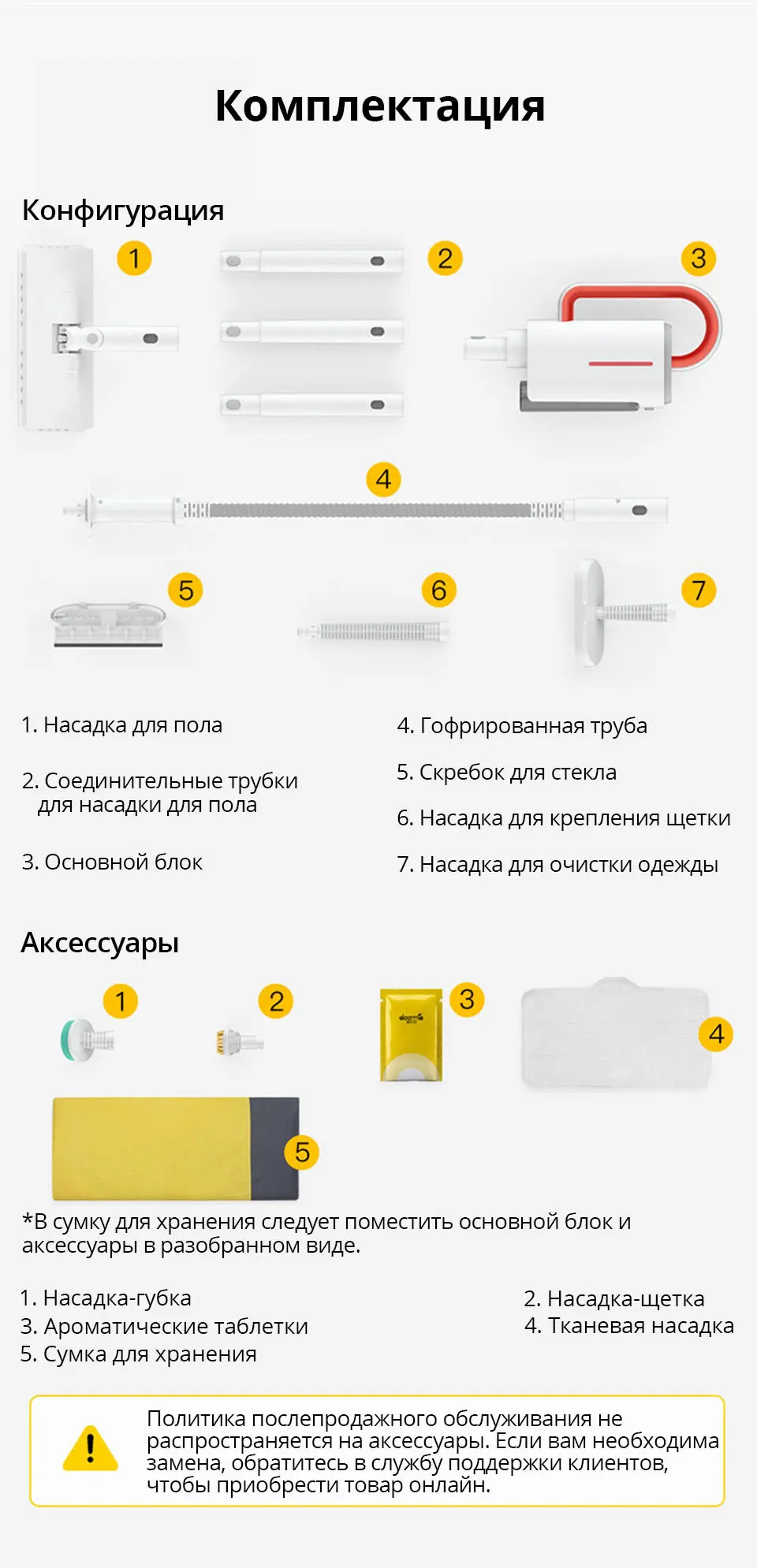 Комплектация

Конфигурация

1

2

3

4

5

6

7

1. Насадка для пола

2. Соединительные трубки для насадки для пола

3. Основной блок

4. Гофрированная труба

5. Скребок для стекла

6. Насадка для крепления щетки

7. Насадка для очистки одежды

Аксессуары

1

2

3

4

5

*В сумку для хранения следует поместить основной блок и аксессуары в разобранном виде.

1. Насадка-губка
3. Ароматические таблетки
5. Сумка для хранения

2. Насадка-щетка
4. Тканевая насадка

Политика послепродажного обслуживания не распространяется на аксессуары. Если вам необходима замена, обратитесь в службу поддержки клиентов, чтобы приобрести товар онлайн.