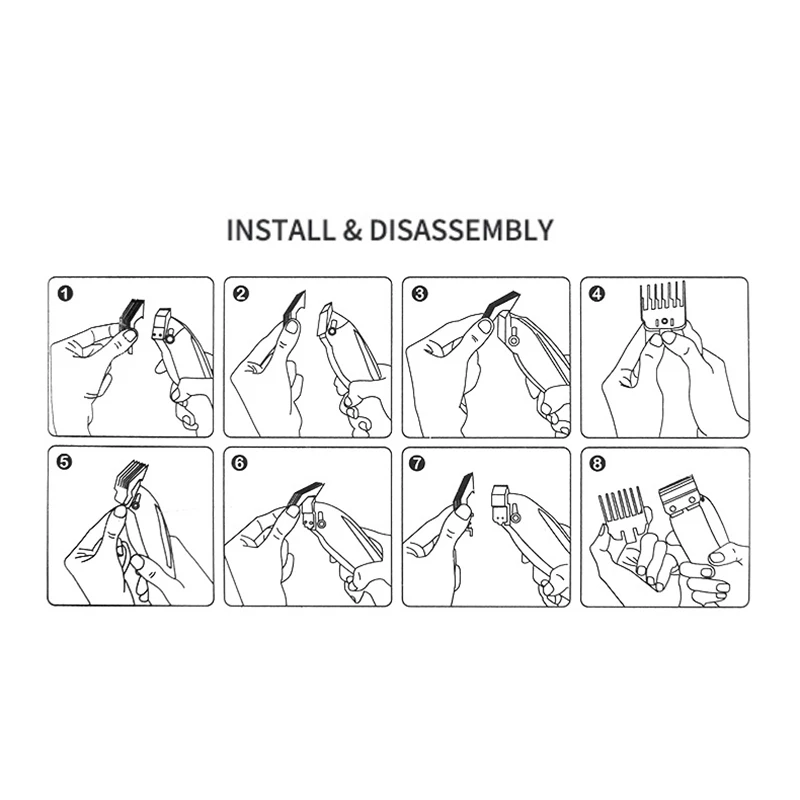 INSTALL & DISASSEMBLY

1

2

3

4

5

6

7

8