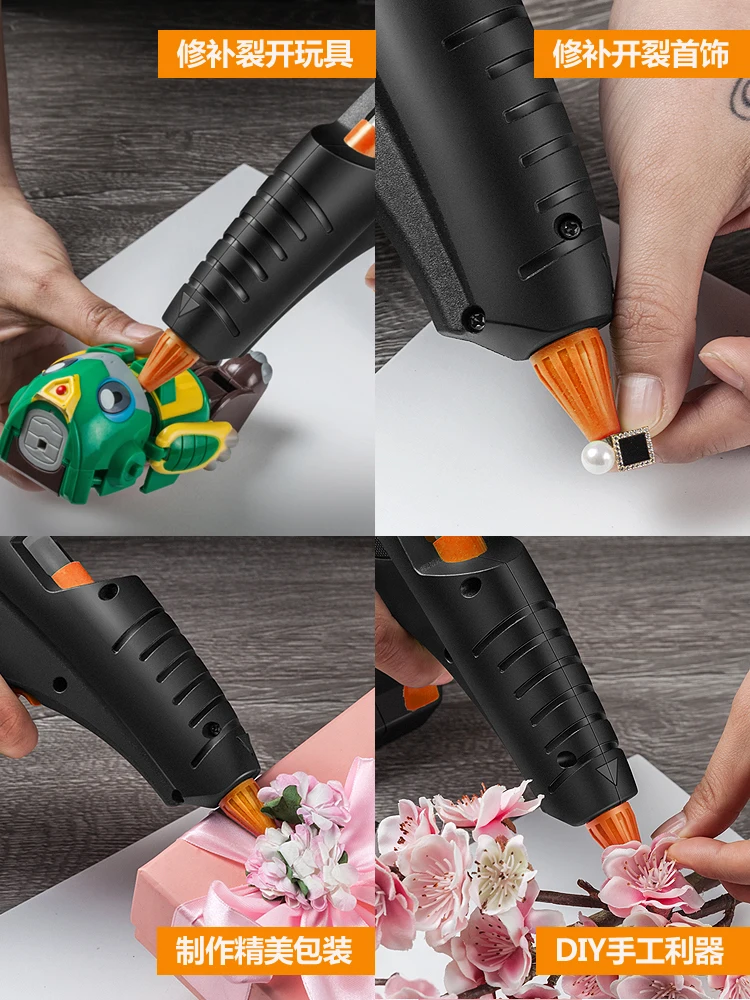 修补裂开玩具

修补开裂首饰

制作精美包装

DIY手工利器