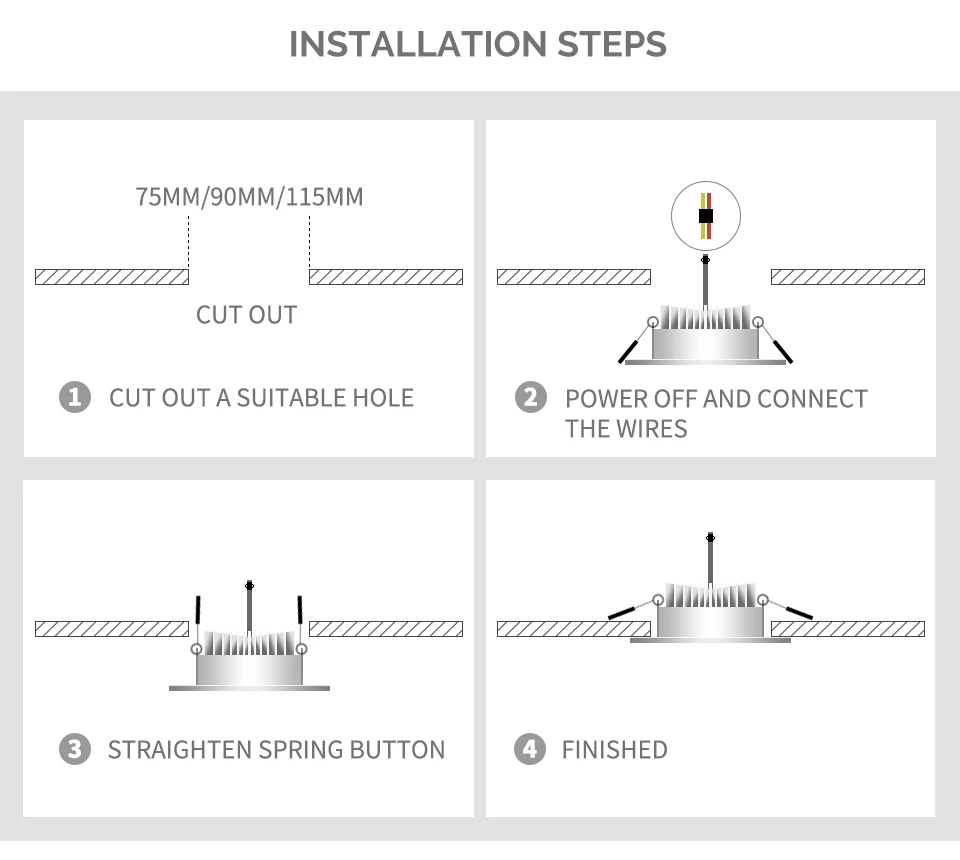 INSTALLATION STEPS

75MM/90MM/115MM

CUT OUT

1 CUT OUT A SUITABLE HOLE

2 POWER OFF AND CONNECT THE WIRES

3 STRAIGHTEN SPRING BUTTON

4 FINISHED