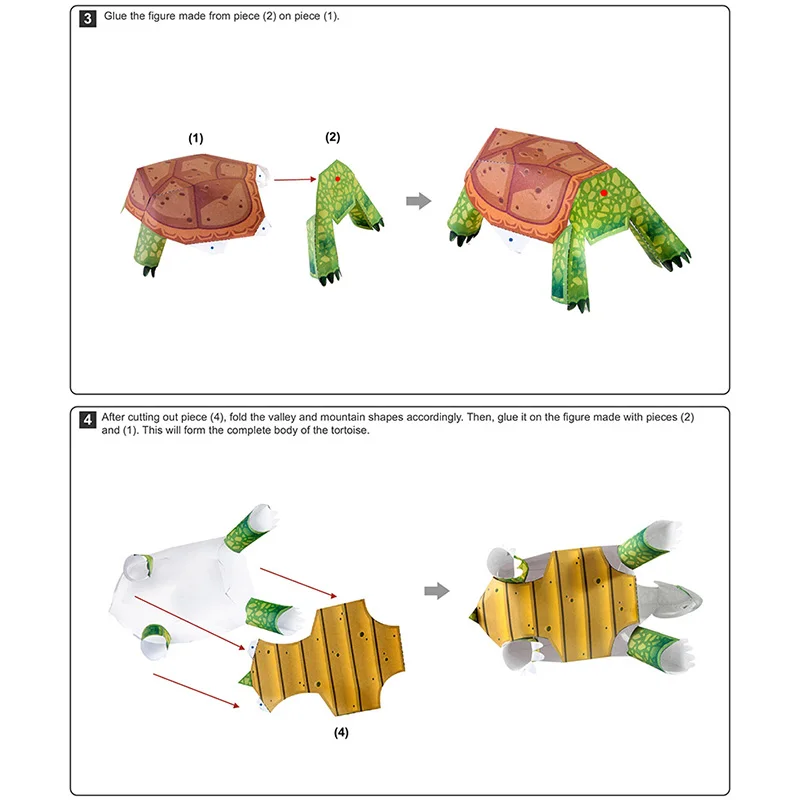 3 Glue the figure made from piece (2) on piece (1).

(1)

(2)

4 After cutting out piece (4), fold the valley and mountain shapes accordingly. Then, glue it on the figure made with pieces (2) and (1). This will form the complete body of the tortoise.

(4)