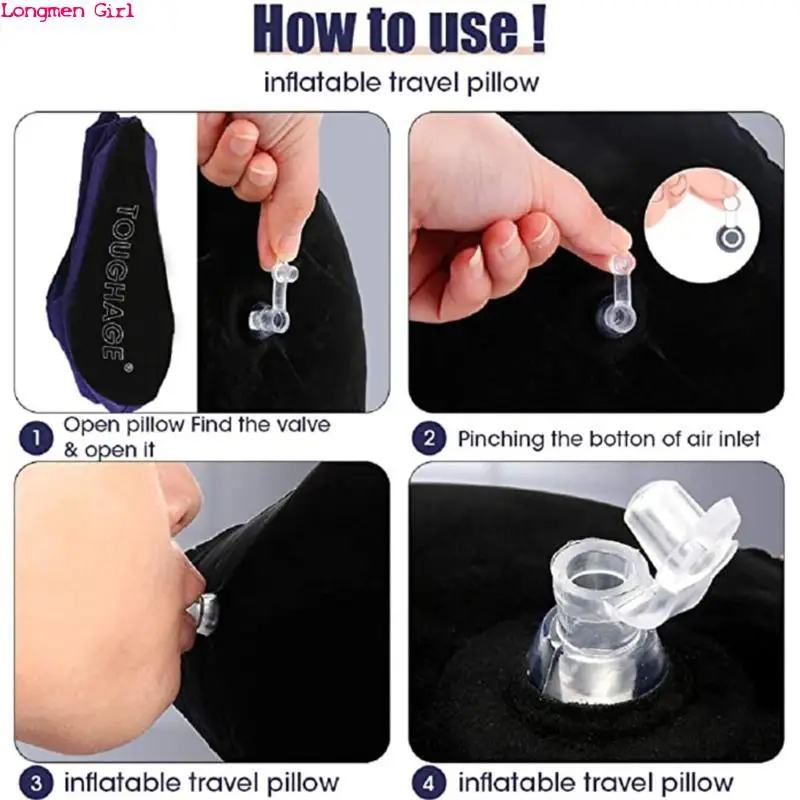 Longmen Girl

How to use !

inflatable travel pillow

TOUGHAGE®

1 Open pillow Find the valve & open it

2 Pinching the botton of air inlet

3 inflatable travel pillow

4 inflatable travel pillow