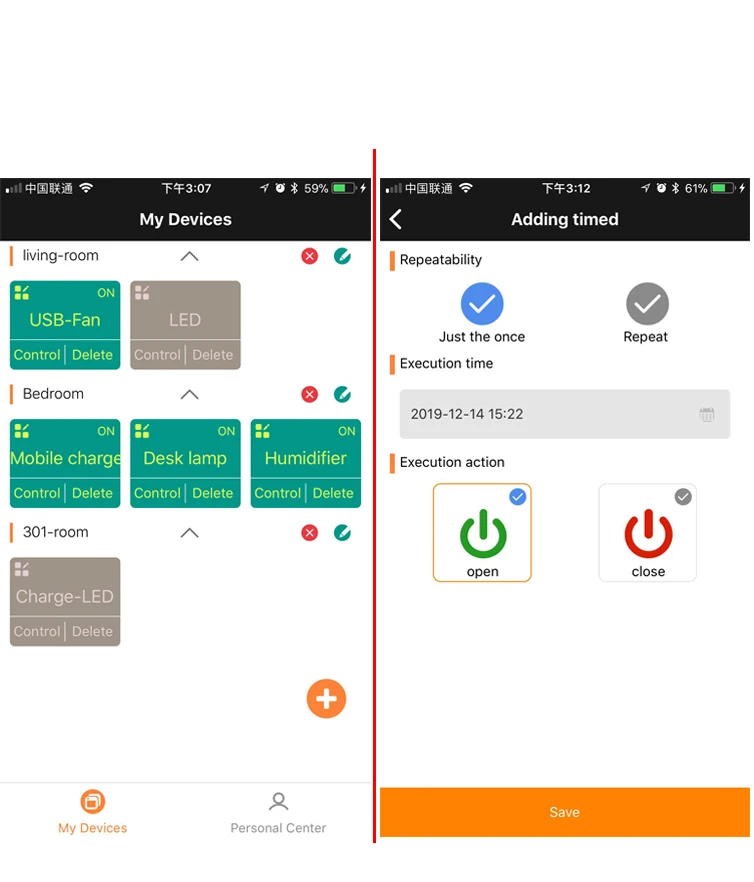 中国联通 下午3:07 59%

My Devices

living-room

ON
USB-Fan
Control | Delete

LED
Control | Delete

Bedroom

ON
Mobile charge
Control | Delete

ON
Desk lamp
Control | Delete

ON
Humidifier
Control | Delete

301-room

Charge-LED
Control | Delete

My Devices

Personal Center

中国联通 下午3:12 61%

Adding timed

Repeatability

Just the once

Repeat

Execution time

2019-12-14 15:22

Execution action

open

close

Save