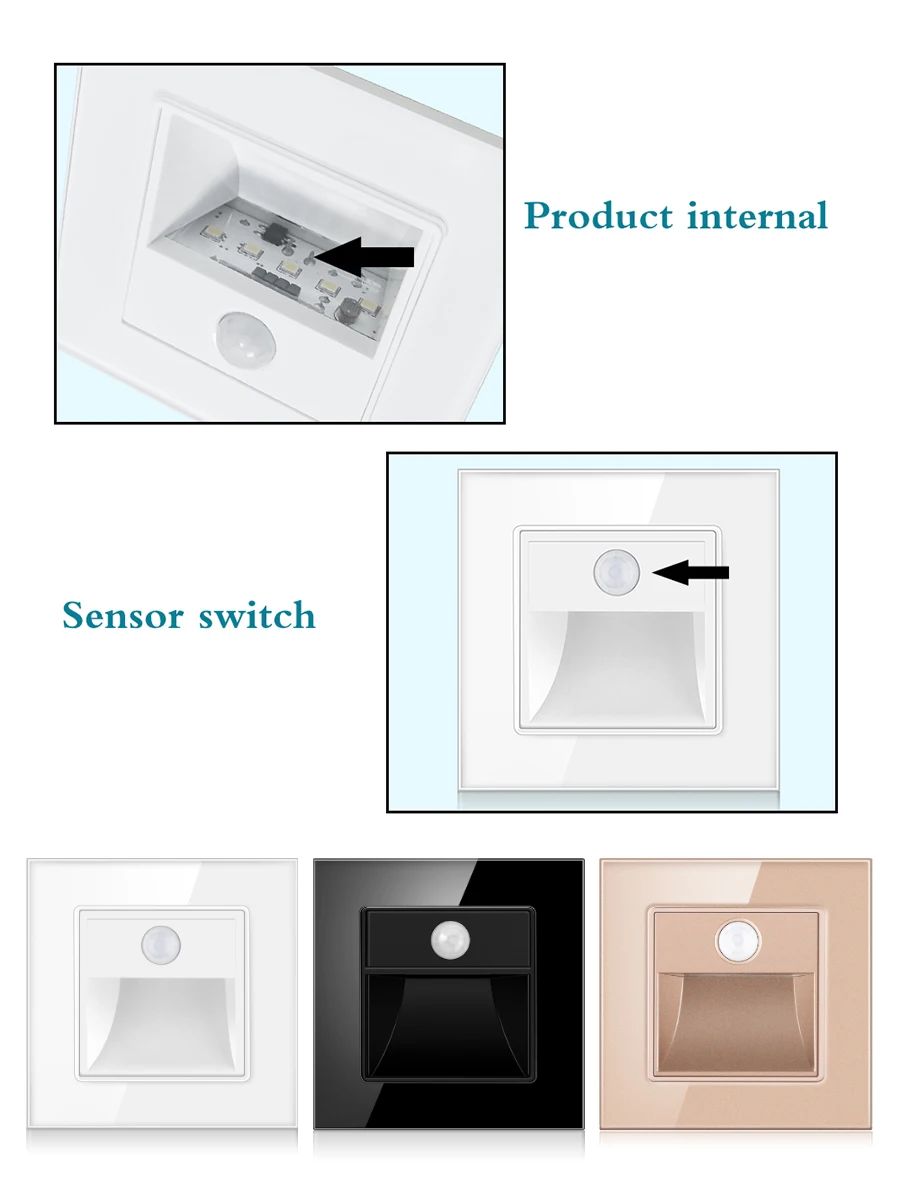 Product internal

Sensor switch