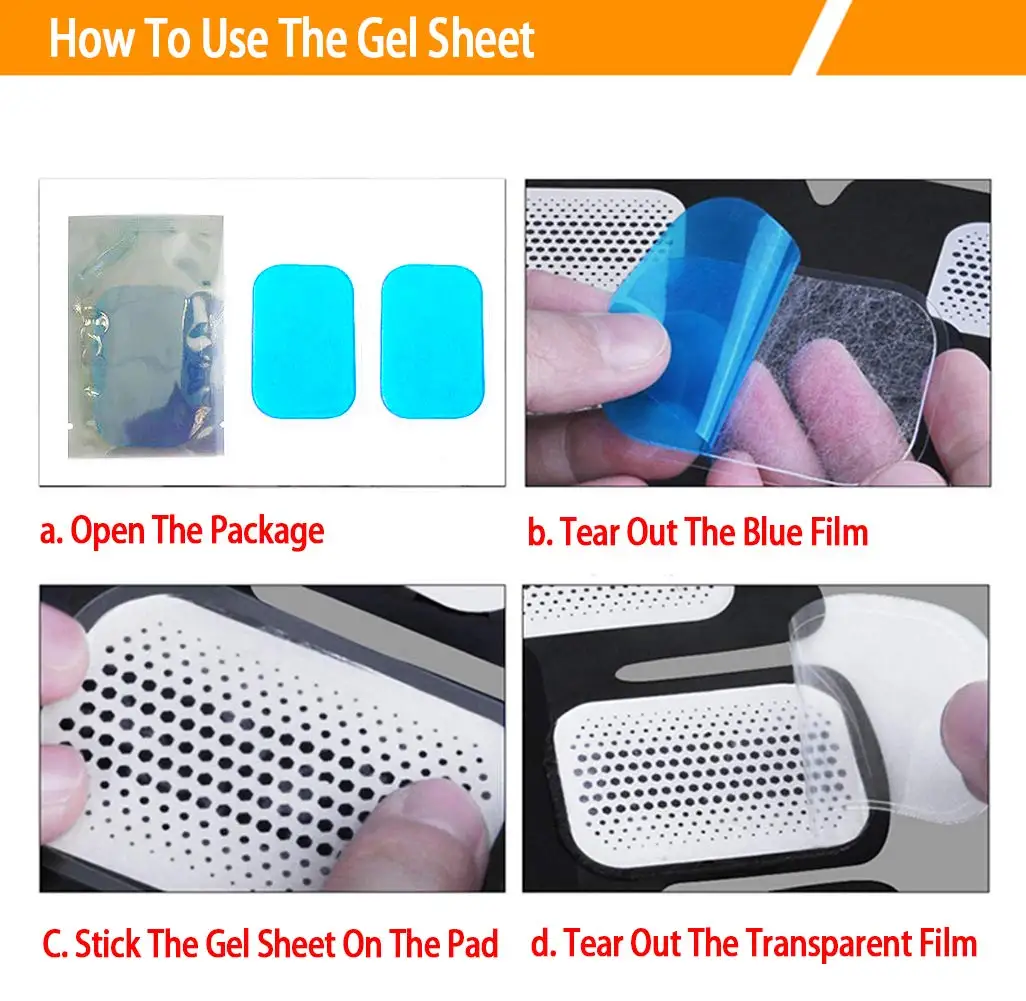 How To Use The Gel Sheet

a. Open The Package

b. Tear Out The Blue Film

C. Stick The Gel Sheet On The Pad

d. Tear Out The Transparent Film