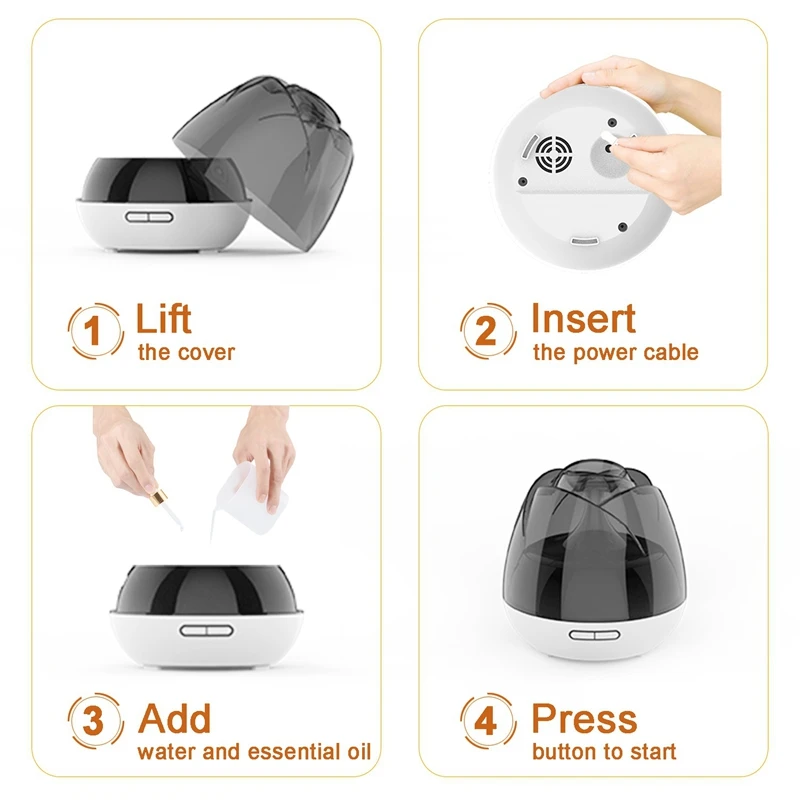 1 Lift
the cover

2 Insert
the power cable

3 Add
water and essential oil

4 Press
button to start