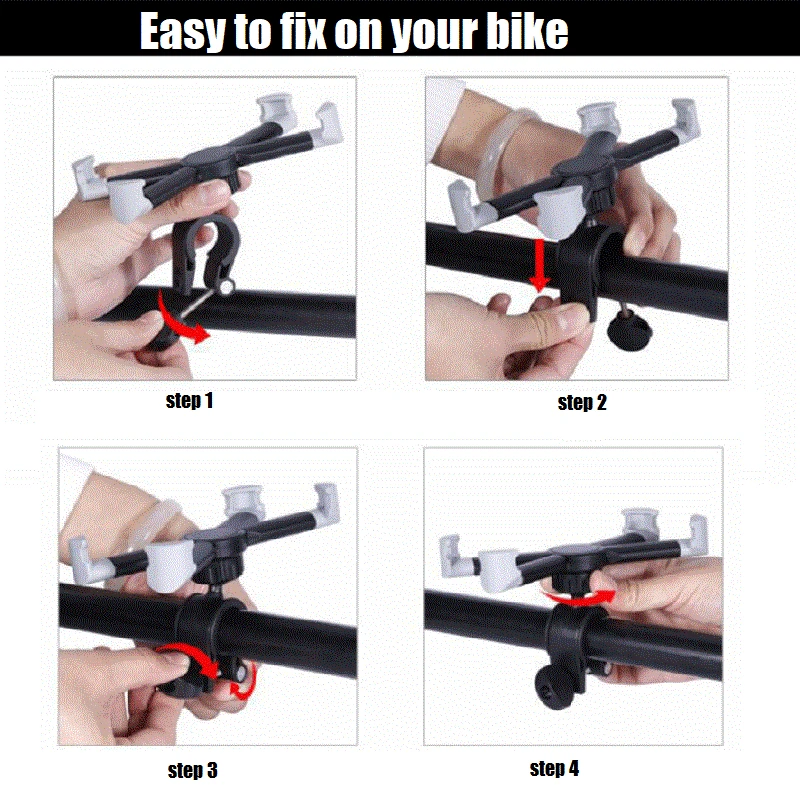 Easy to fix on your bike

step 1

step 2

step 3

step 4