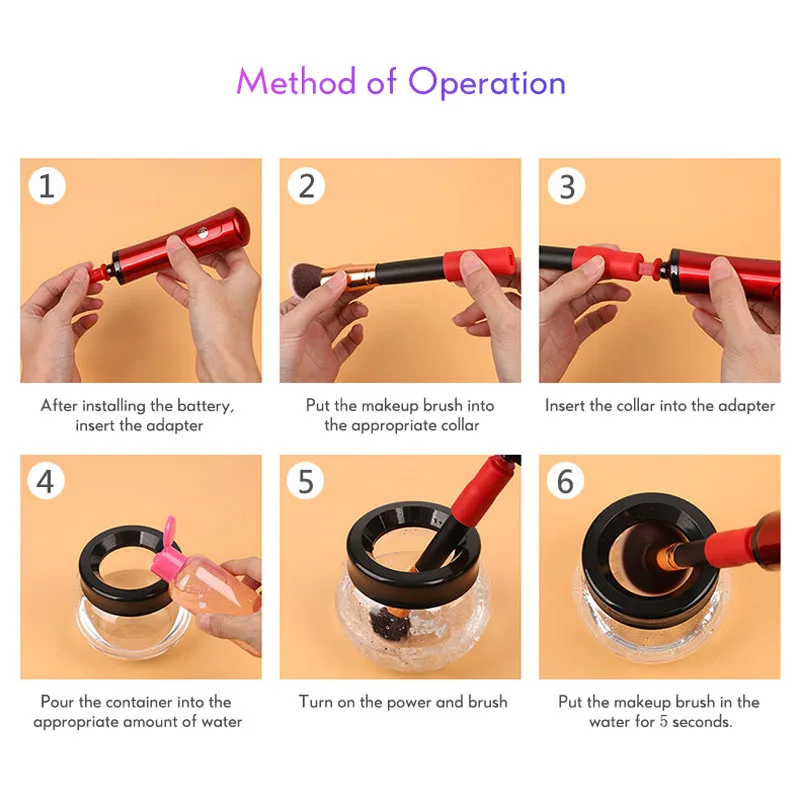 Method of Operation

1

After installing the battery, insert the adapter

2

Put the makeup brush into the appropriate collar

3

Insert the collar into the adapter

4

Pour the container into the appropriate amount of water

5

Turn on the power and brush

6

Put the makeup brush in the water for 5 seconds.