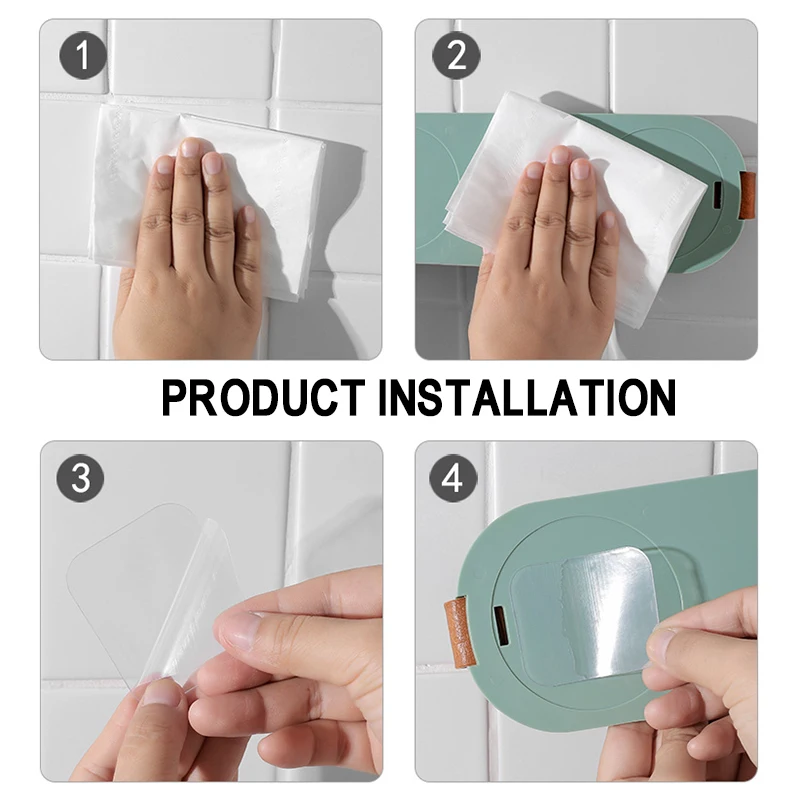 1

2

PRODUCT INSTALLATION

3

4