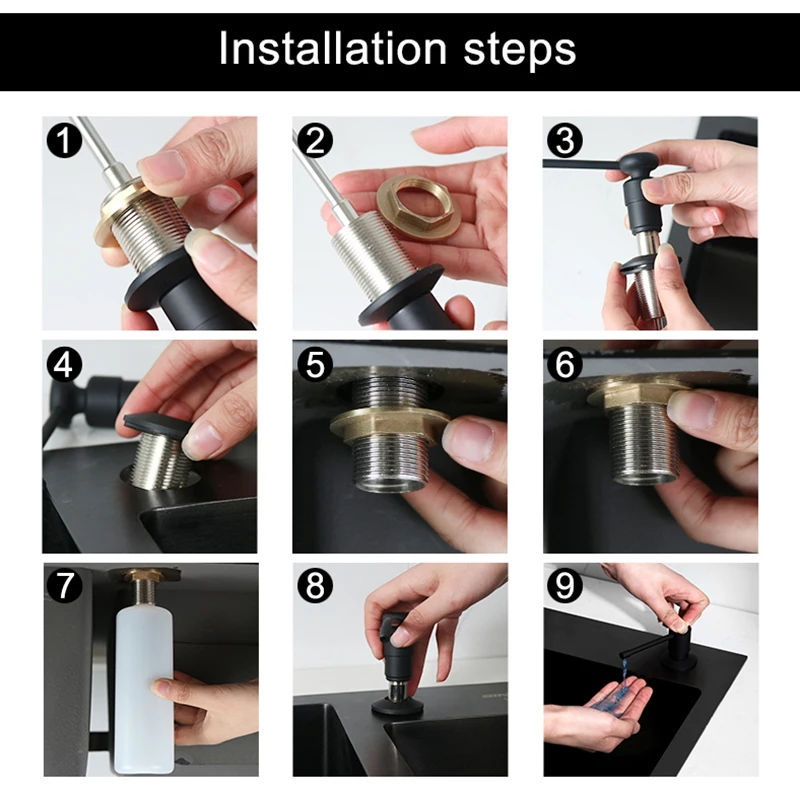 Installation steps

1

2

3

4

5

6

7

8

9