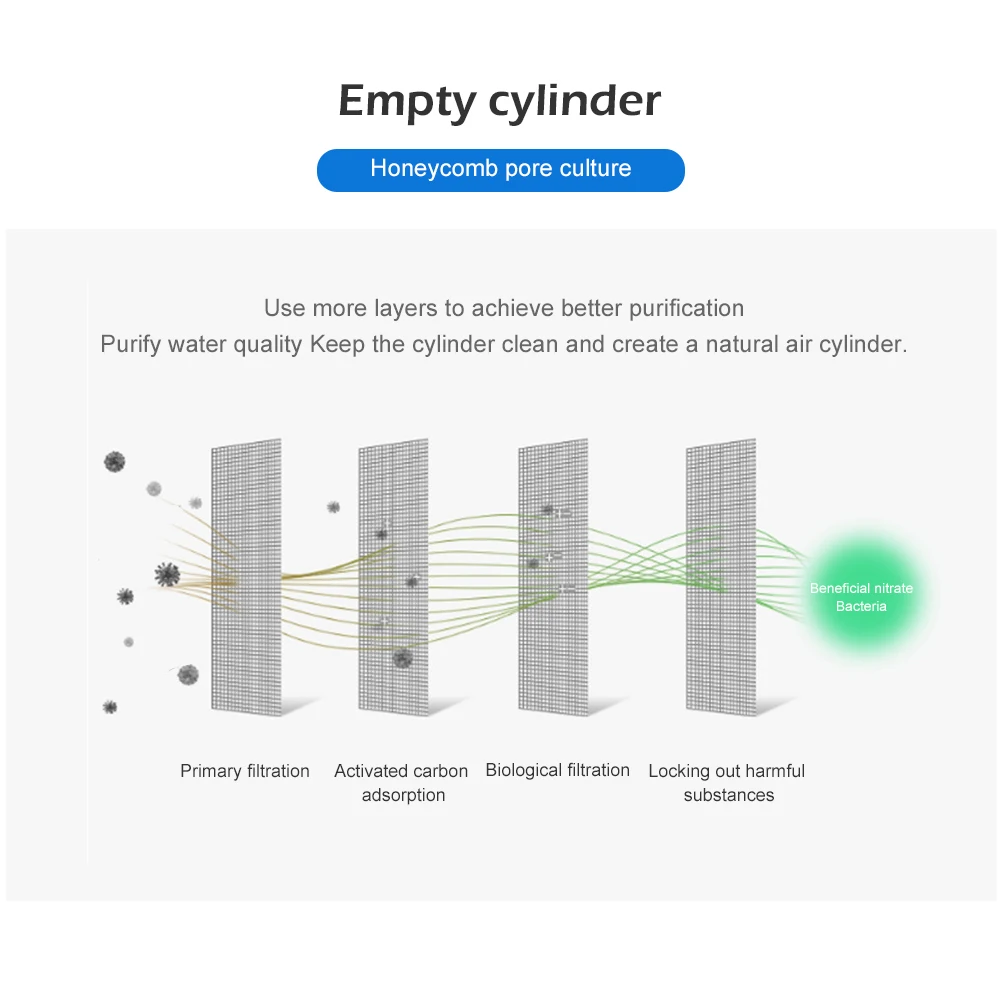 Empty cylinder

Honeycomb pore culture

Use more layers to achieve better purification
Purify water quality Keep the cylinder clean and create a natural air cylinder.

Beneficial nitrate Bacteria

Primary filtration

Activated carbon adsorption

Biological filtration

Locking out harmful substances