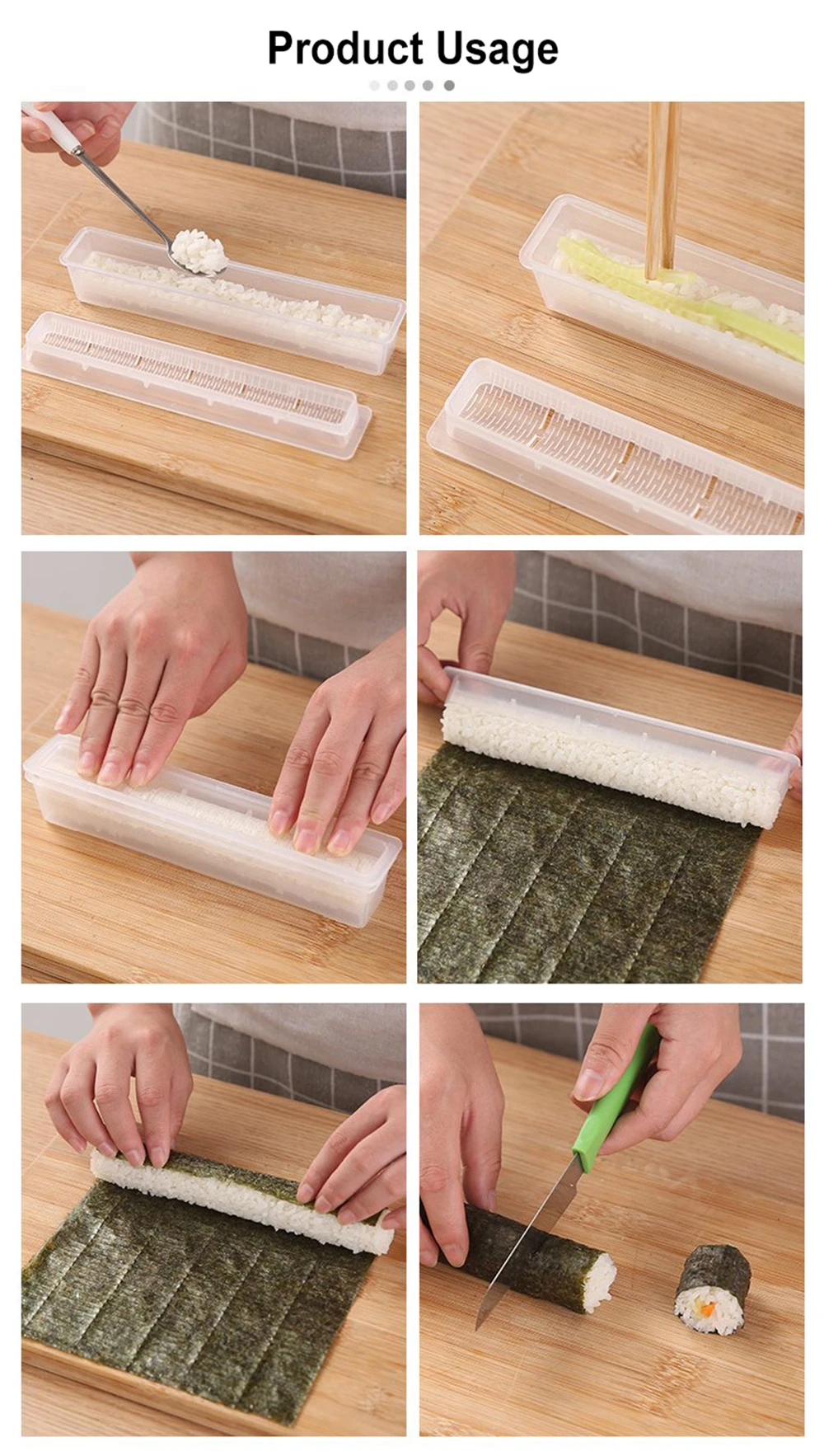 Product Usage