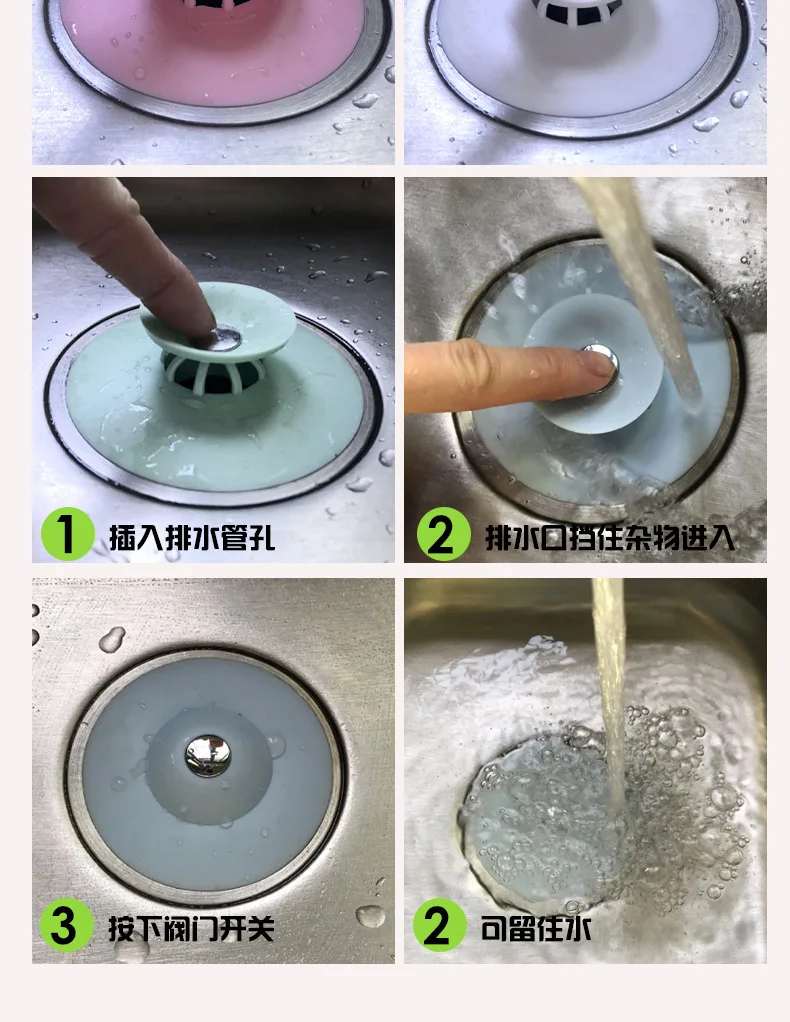 1 插入排水管孔

2 排水口挡住杂物进入

3 按下阀门开关

2 可留住水