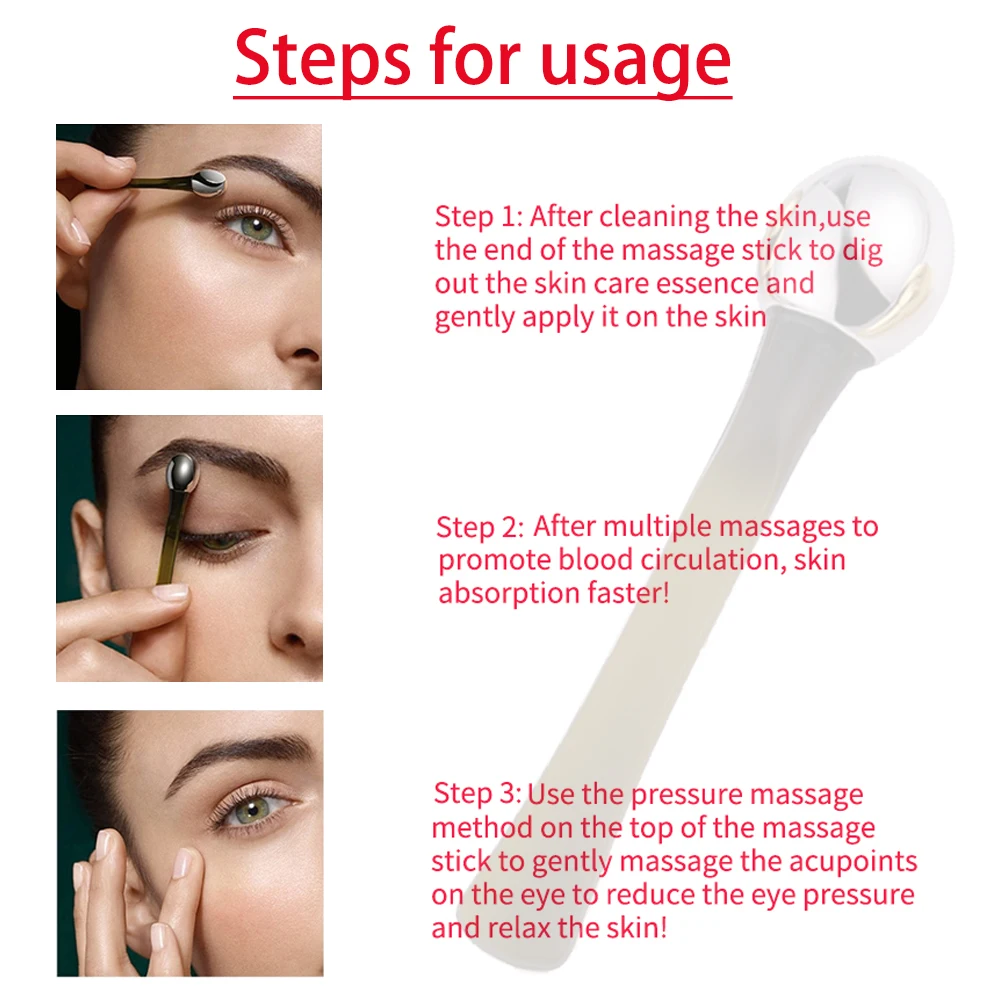 Steps for usage

Step 1: After cleaning the skin,use the end of the massage stick to dig out the skin care essence and gently apply it on the skin

Step 2: After multiple massages to promote blood circulation, skin absorption faster!

Step 3: Use the pressure massage method on the top of the massage stick to gently massage the acupoints on the eye to reduce the eye pressure and relax the skin!