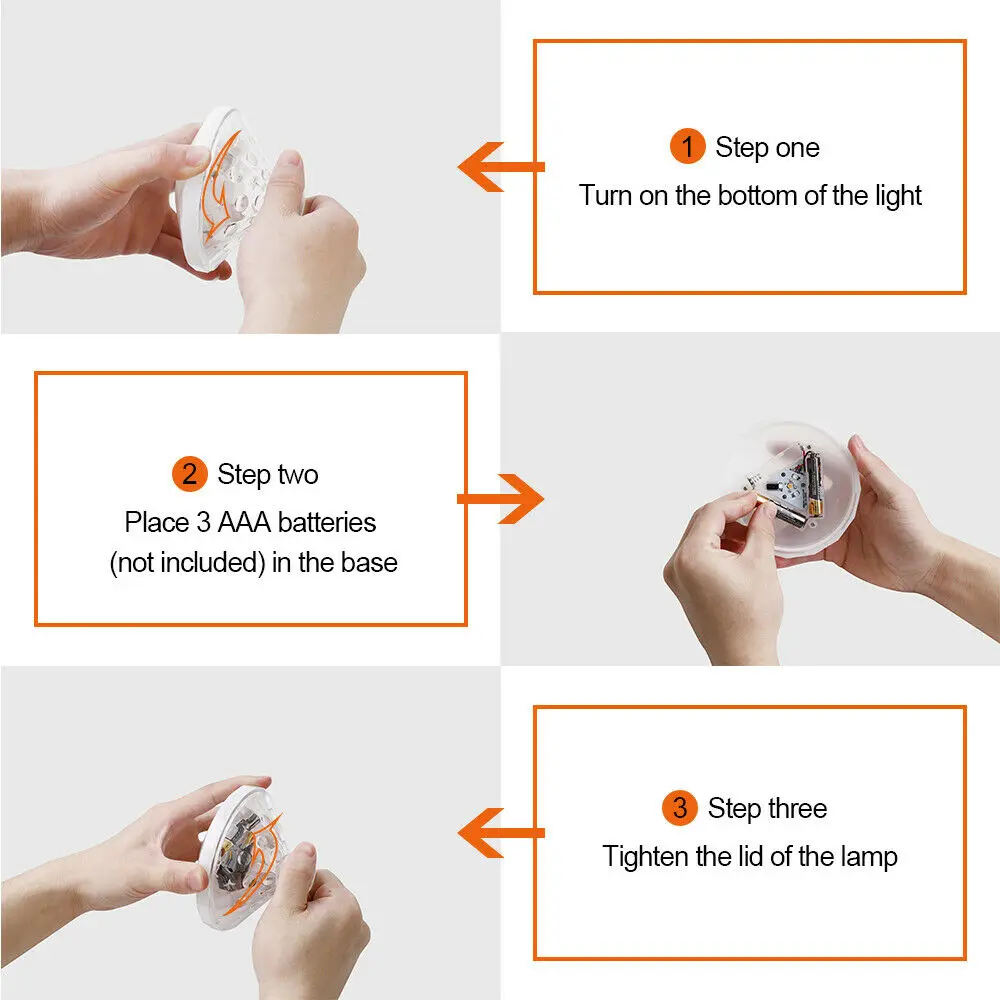 1 Step one
Turn on the bottom of the light

2 Step two
Place 3 AAA batteries (not included) in the base

3 Step three
Tighten the lid of the lamp