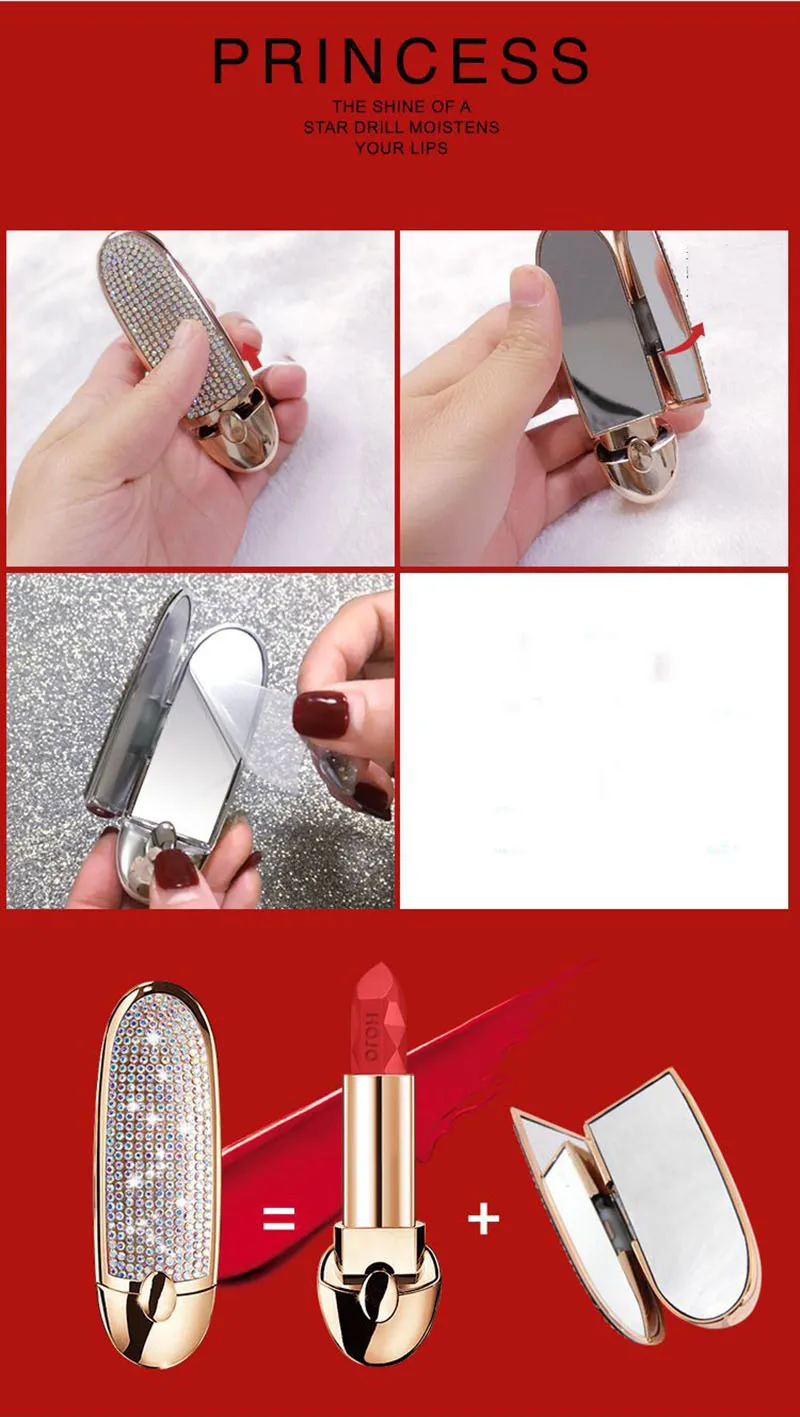 PRINCESS

THE SHINE OF A STAR DRILL MOISTENS YOUR LIPS

HOJO

=

+