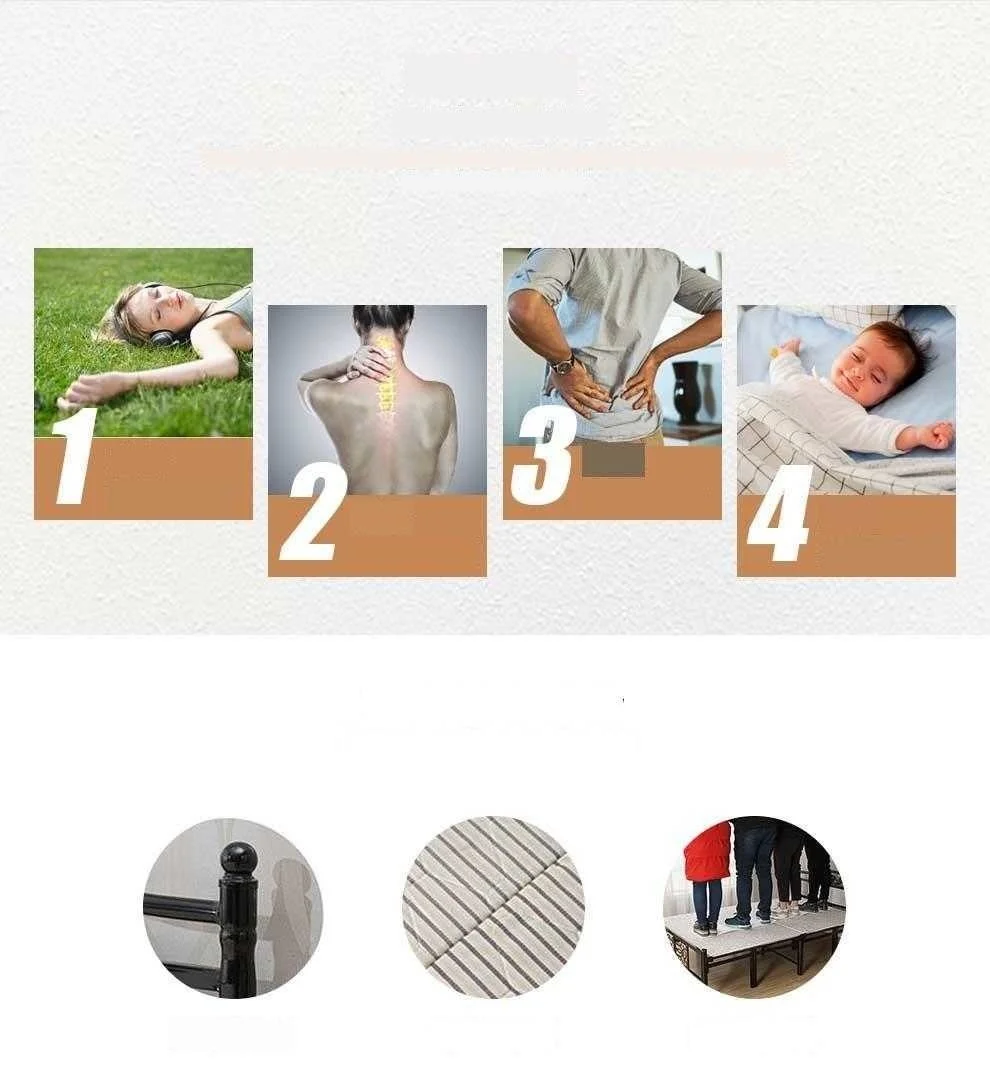 1

2

3

4