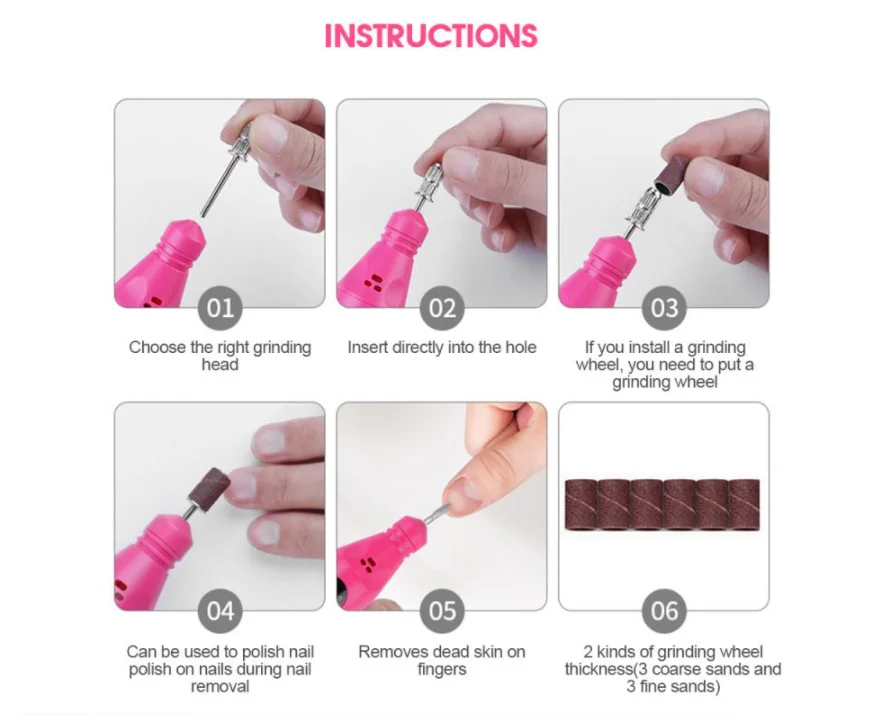 INSTRUCTIONS

01
Choose the right grinding head

02
Insert directly into the hole

03
If you install a grinding wheel, you need to put a grinding wheel

04
Can be used to polish nail polish on nails during nail removal

05
Removes dead skin on fingers

06
2 kinds of grinding wheel thickness(3 coarse sands and 3 fine sands)