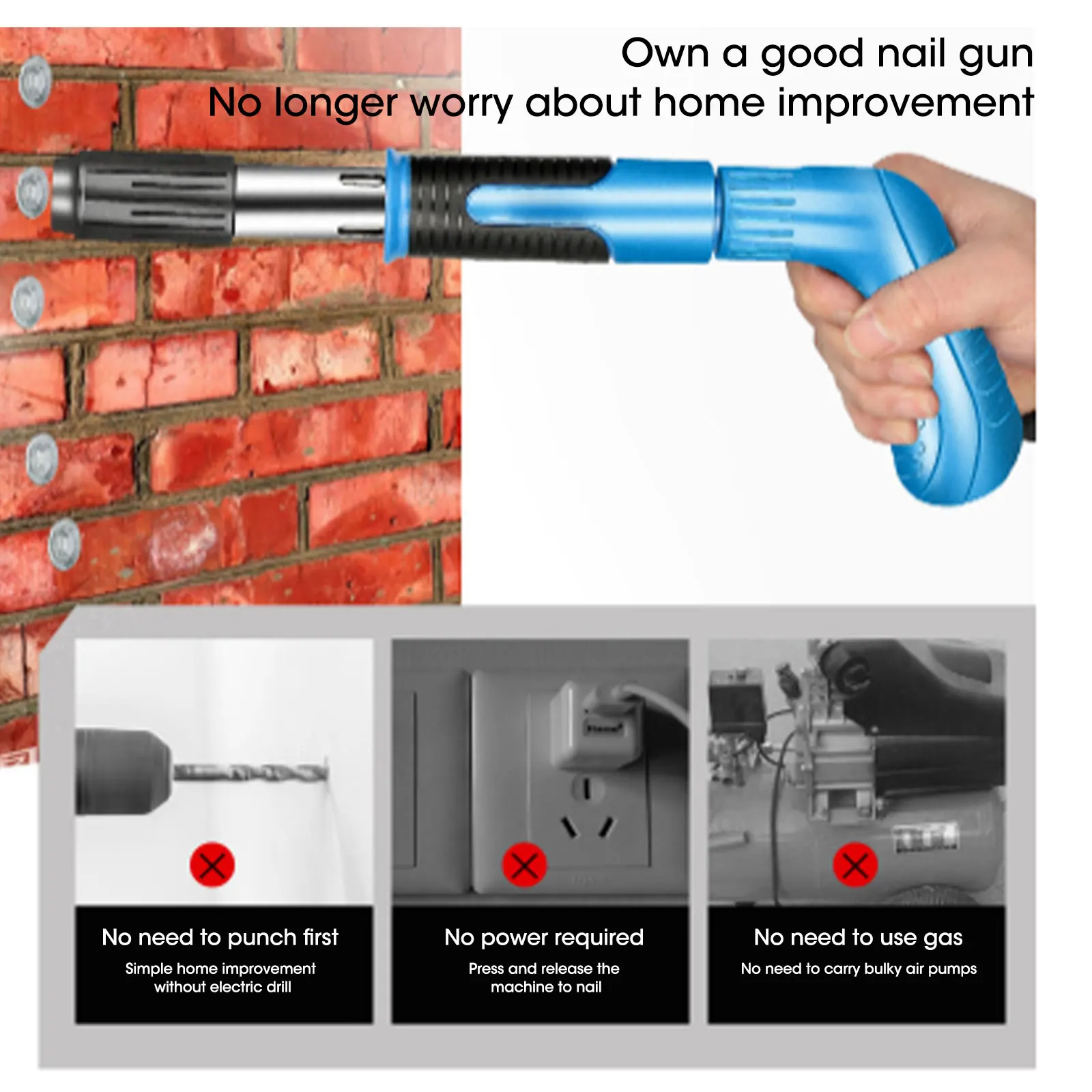 Own a good nail gun
No longer worry about home improvement

No need to punch first
Simple home improvement without electric drill

No power required
Press and release the machine to nail

No need to use gas
No need to carry bulky air pumps