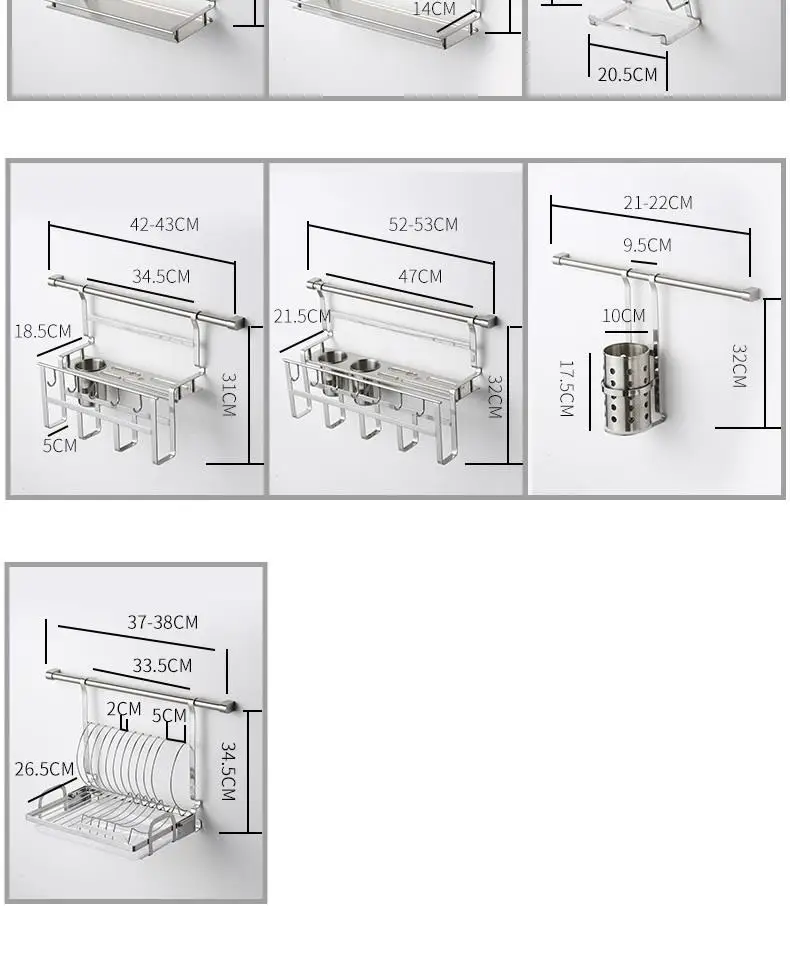 14CM

20.5CM

42-43CM

34.5CM

18.5CM

31CM

5CM

52-53CM

47CM

21.5CM

32CM

21-22CM

9.5CM

10CM

17.5CM

32CM

37-38CM

33.5CM

2CM

5CM

26.5CM

34.5CM