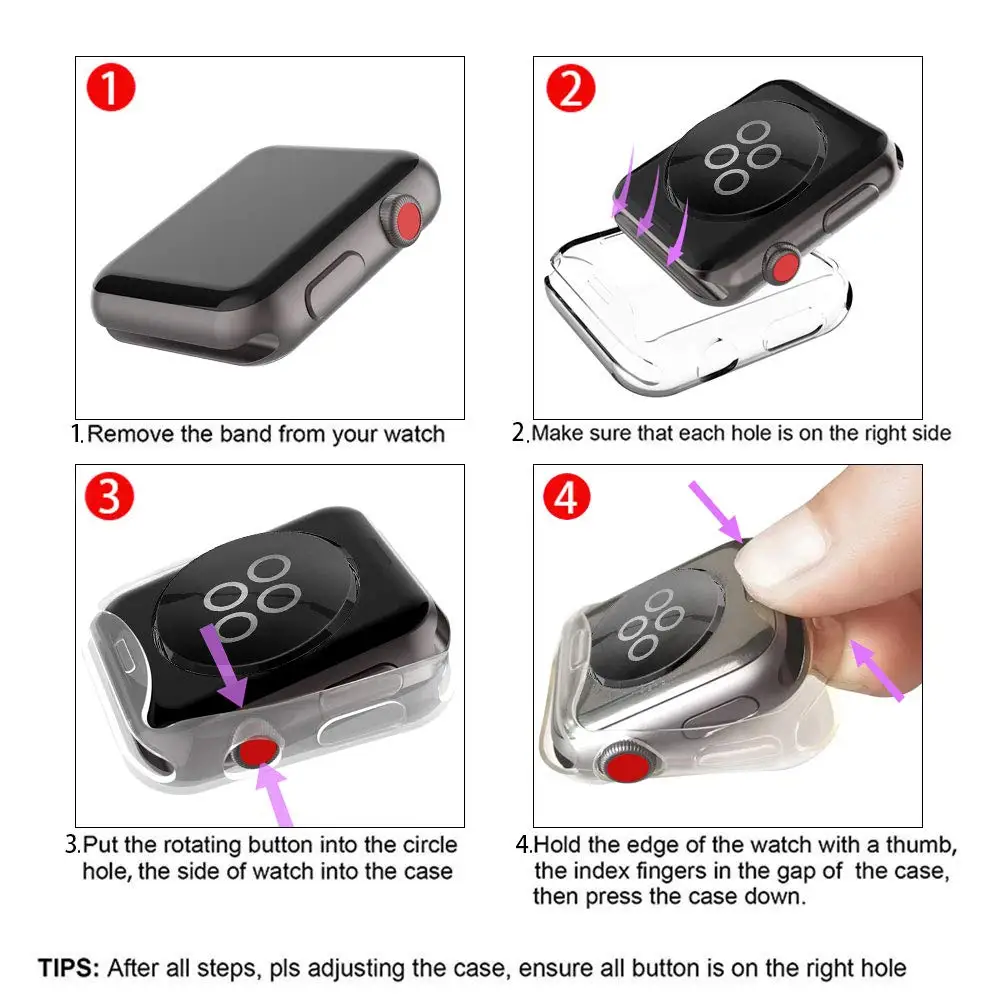 1

1.Remove the band from your watch

2

2.Make sure that each hole is on the right side

3

3.Put the rotating button into the circle hole, the side of watch into the case

4

4.Hold the edge of the watch with a thumb, the index fingers in the gap of the case, then press the case down.

TIPS: After all steps, pls adjusting the case, ensure all button is on the right hole