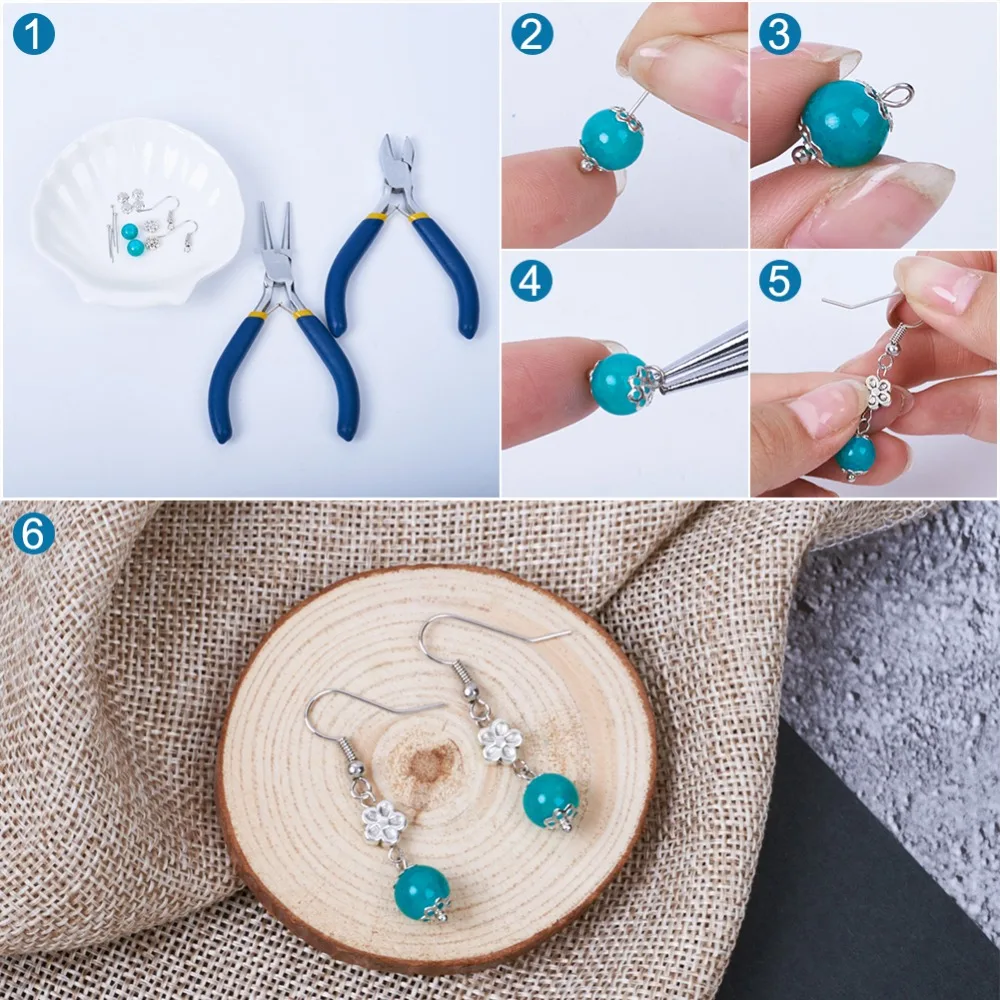 1
2
3
4
5
6