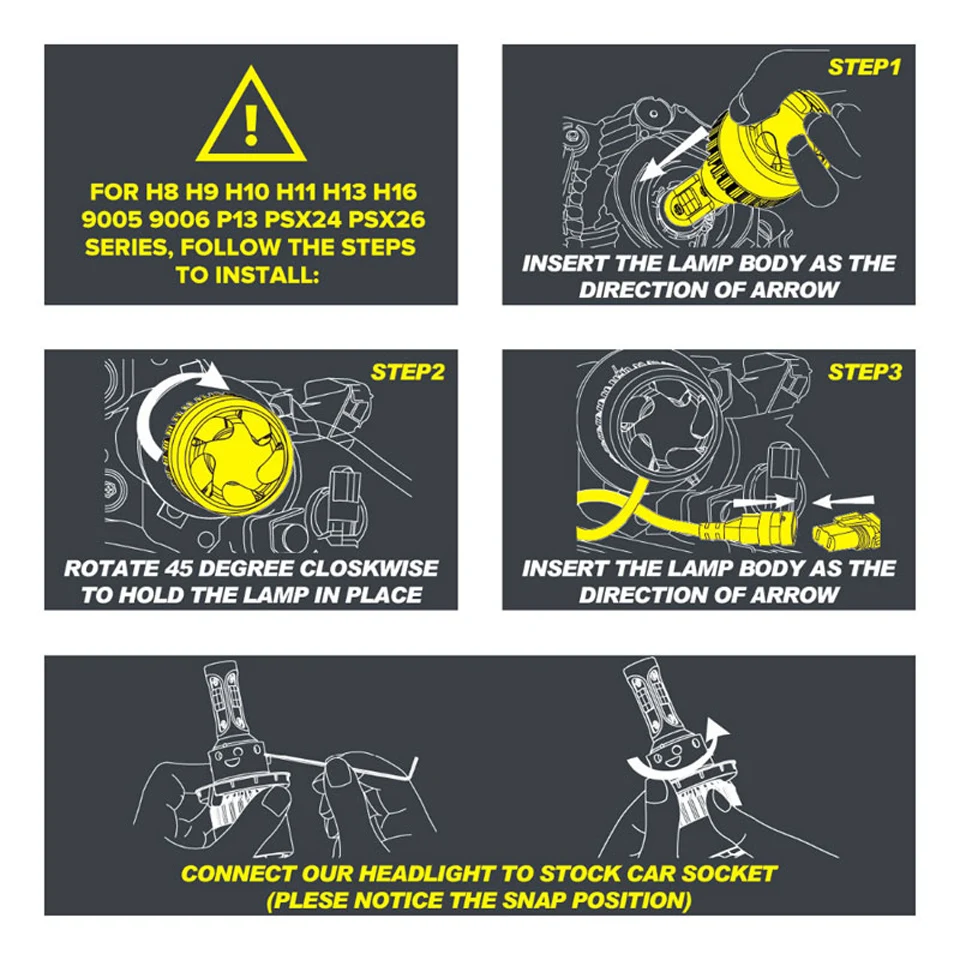 !

FOR H8 H9 H10 H11 H13 H16 9005 9006 P13 PSX24 PSX26 SERIES, FOLLOW THE STEPS TO INSTALL:

STEP1

INSERT THE LAMP BODY AS THE DIRECTION OF ARROW

STEP2

ROTATE 45 DEGREE CLOSKWISE TO HOLD THE LAMP IN PLACE

STEP3

INSERT THE LAMP BODY AS THE DIRECTION OF ARROW

CONNECT OUR HEADLIGHT TO STOCK CAR SOCKET (PLESE NOTICE THE SNAP POSITION)