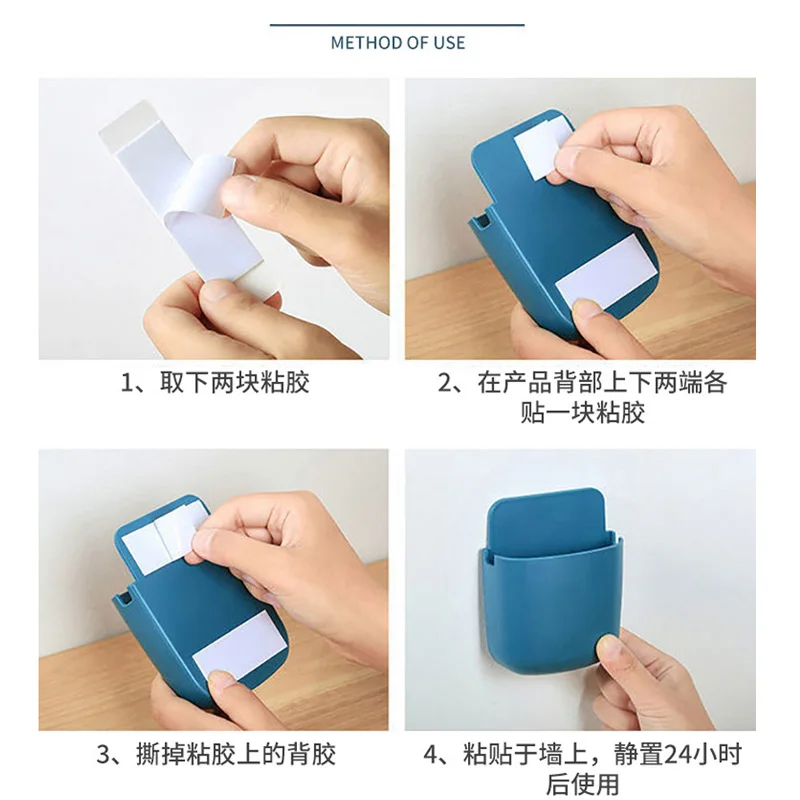 METHOD OF USE

1、取下两块粘胶

2、在产品背部上下两端各贴一块粘胶

3、撕掉粘胶上的背胶

4、粘贴于墙上，静置24小时后使用