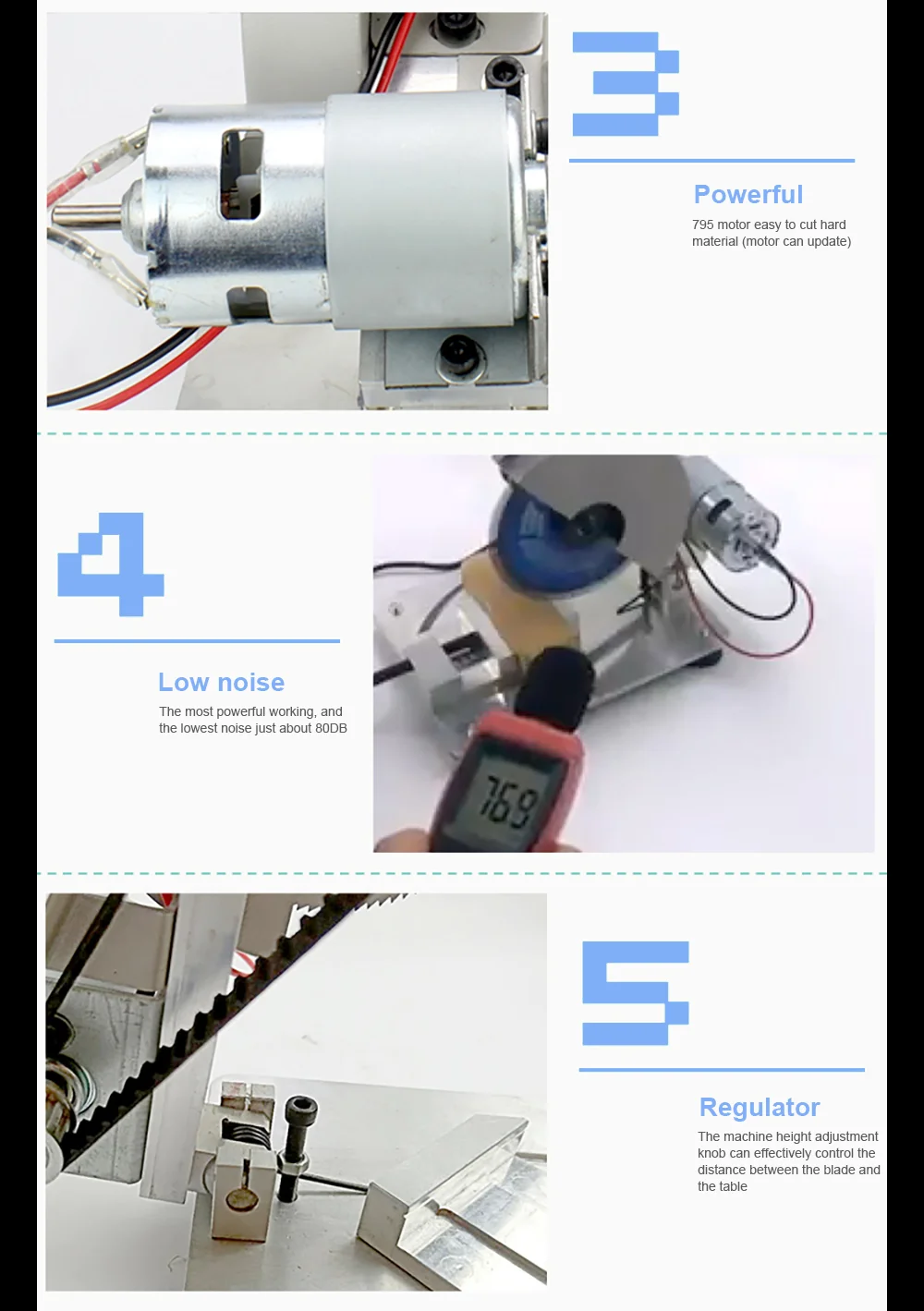 3

Powerful

795 motor easy to cut hard material (motor can update)

4

Low noise

The most powerful working, and the lowest noise just about 80DB

76.9

5

Regulator

The machine height adjustment knob can effectively control the distance between the blade and the table