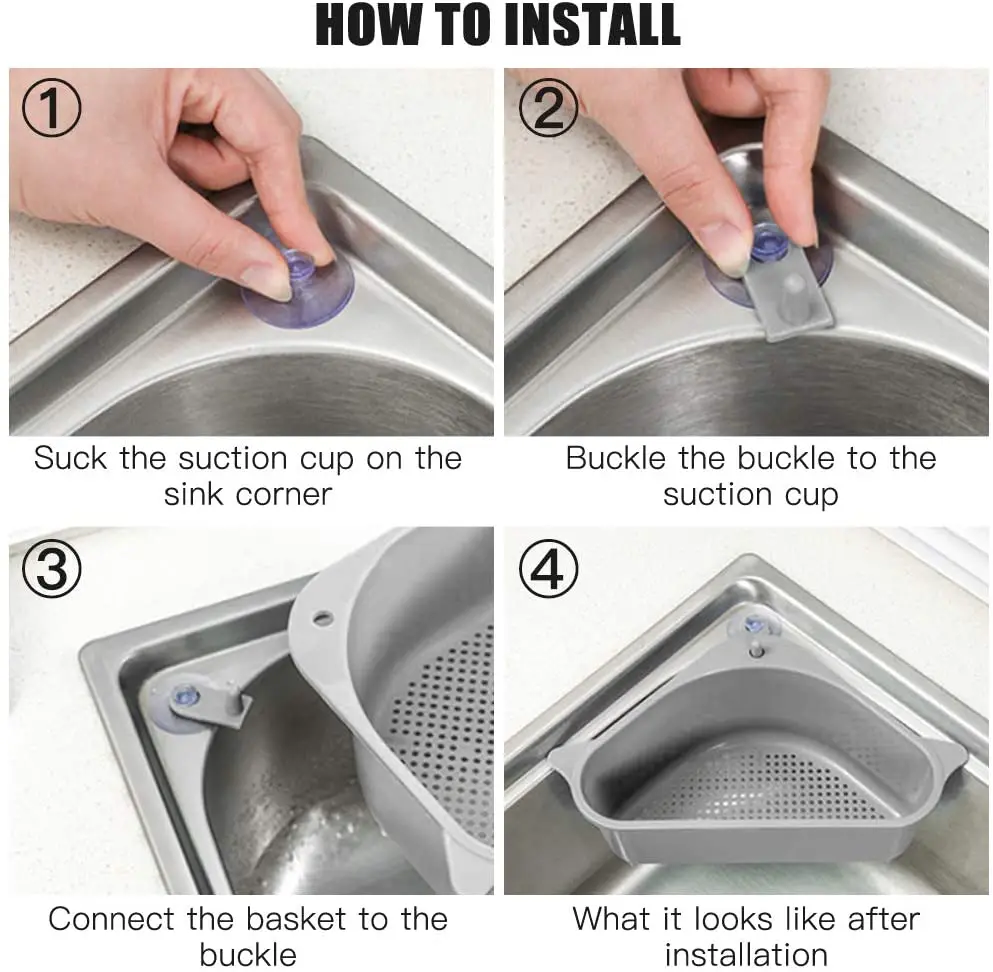 HOW TO INSTALL

①

Suck the suction cup on the sink corner

②

Buckle the buckle to the suction cup

③

Connect the basket to the buckle

④

What it looks like after installation