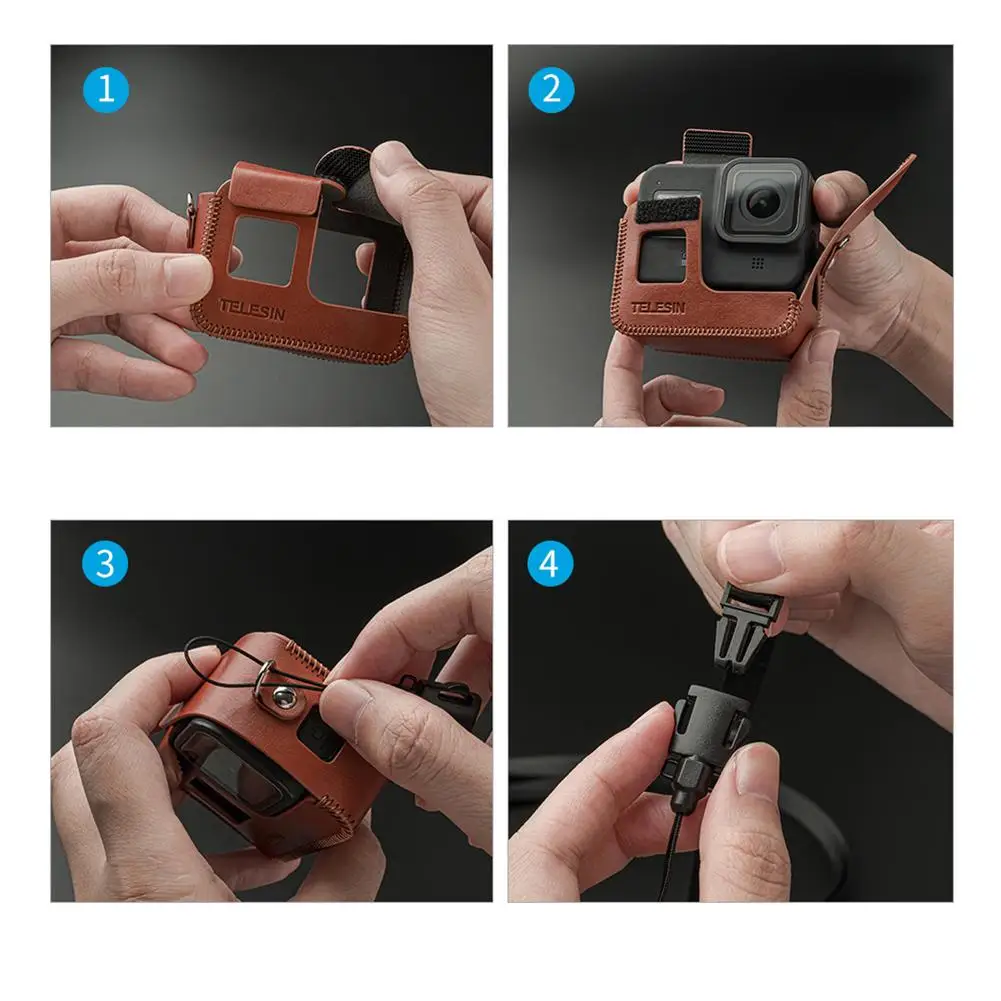 1

TELESIN

2

TELESIN

3

4