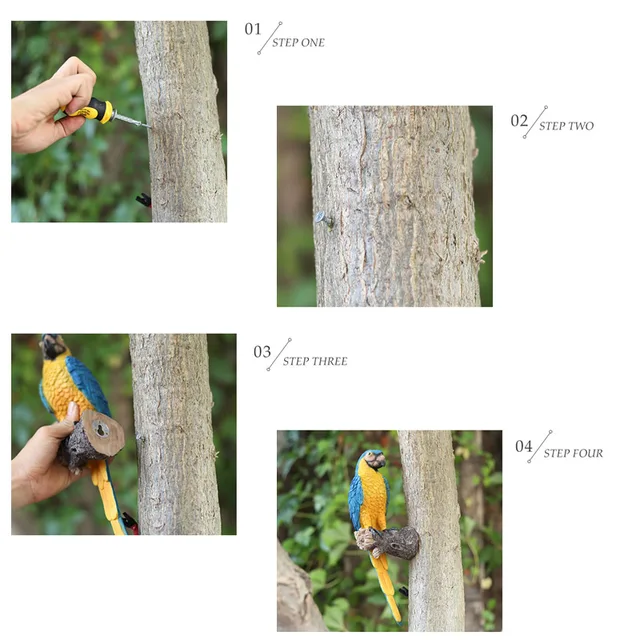 01 STEP ONE

02 STEP TWO

03 STEP THREE

04 STEP FOUR