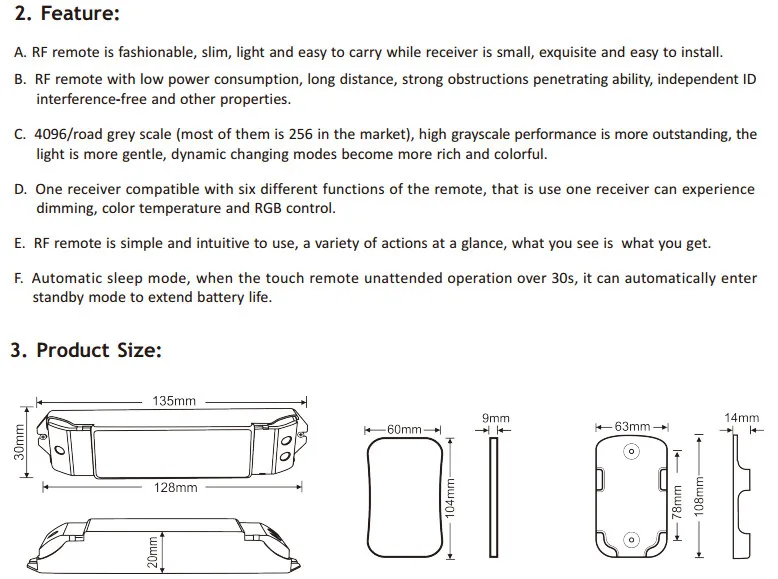 2. Feature:

A. RF remote is fashionable, slim, light and easy to carry while receiver is small, exquisite and easy to install.

B. RF remote with low power consumption, long distance, strong obstructions penetrating ability, independent ID interference-free and other properties.

C. 4096/road grey scale (most of them is 256 in the market), high grayscale performance is more outstanding, the light is more gentle, dynamic changing modes become more rich and colorful.

D. One receiver compatible with six different functions of the remote, that is use one receiver can experience dimming, color temperature and RGB control.

E. RF remote is simple and intuitive to use, a variety of actions at a glance, what you see is what you get.

F. Automatic sleep mode, when the touch remote unattended operation over 30s, it can automatically enter standby mode to extend battery life.

3. Product Size:

135mm
30mm
128mm
20mm
60mm
104mm
9mm
63mm
78mm
108mm
14mm