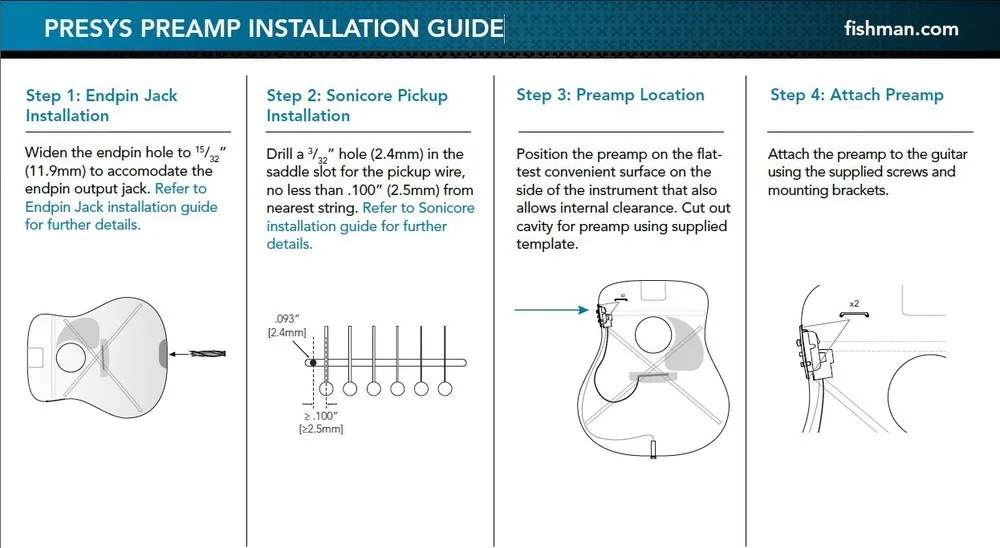 PRESYS PREAMP INSTALLATION GUIDE

fishman.com

Step 1: Endpin Jack Installation

Widen the endpin hole to $^{15}/_{32}$" (11.9mm) to accomodate the endpin output jack. Refer to Endpin Jack installation guide for further details.

Step 2: Sonicore Pickup Installation

Drill a $^{3}/_{32}$" hole (2.4mm) in the saddle slot for the pickup wire, no less than .100" (2.5mm) from nearest string. Refer to Sonicore installation guide for further details.

.093" [2.4mm]

≥ .100" [≥2.5mm]

Step 3: Preamp Location

Position the preamp on the flattest convenient surface on the side of the instrument that also allows internal clearance. Cut out cavity for preamp using supplied template.

Step 4: Attach Preamp

Attach the preamp to the guitar using the supplied screws and mounting brackets.

x2